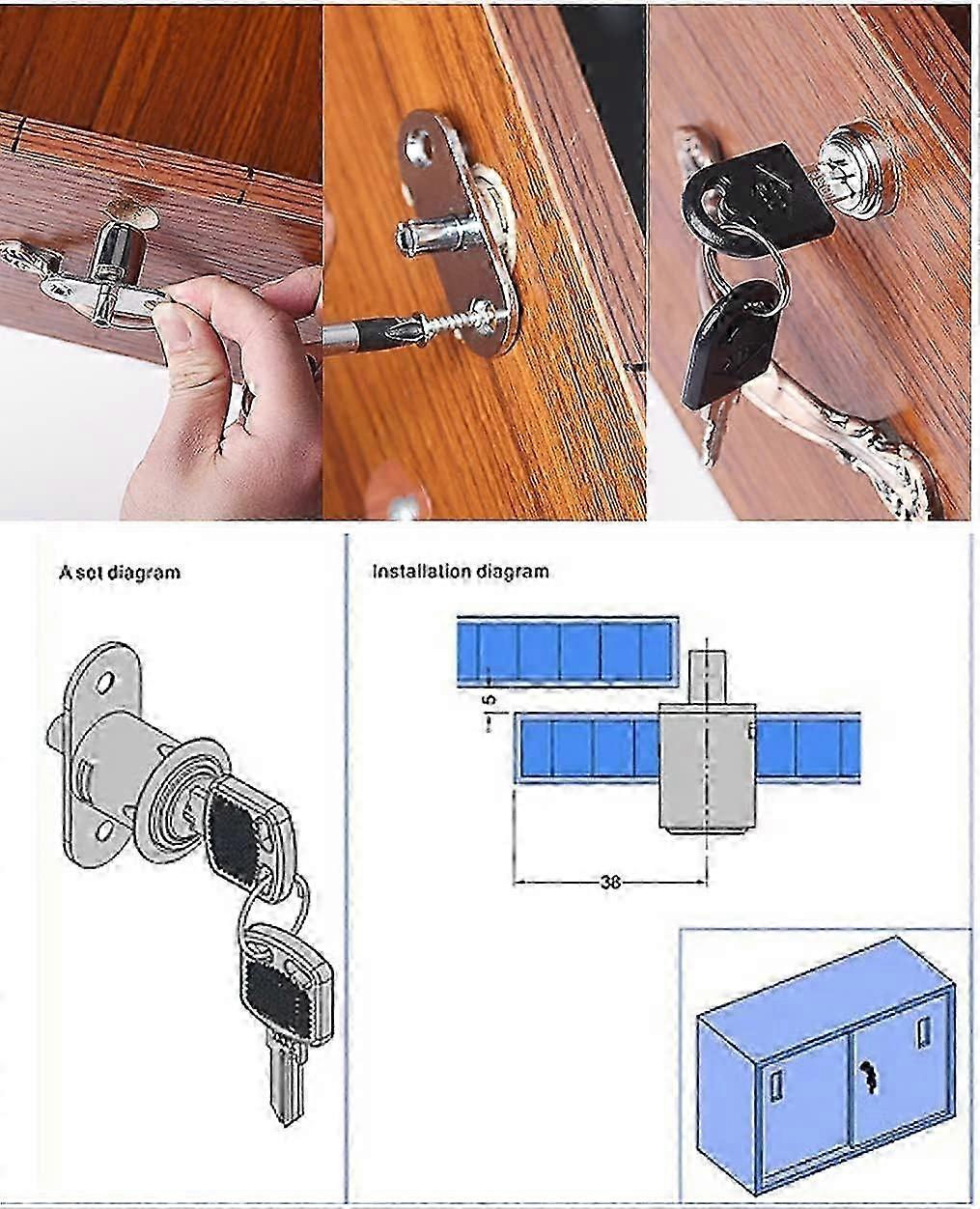 A set diagram

Installation diagram

5

38