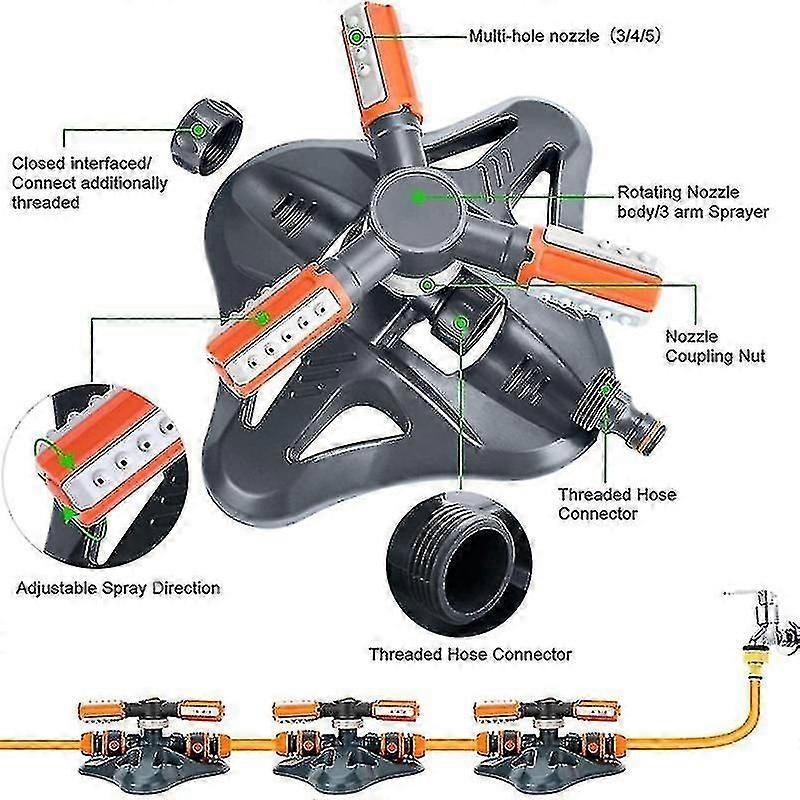 Multi-hole nozzle (3/4/5)

Closed interfaced/ Connect additionally threaded

Rotating Nozzle body/3 arm Sprayer

Nozzle Coupling Nut

Threaded Hose Connector

Adjustable Spray Direction

Threaded Hose Connector