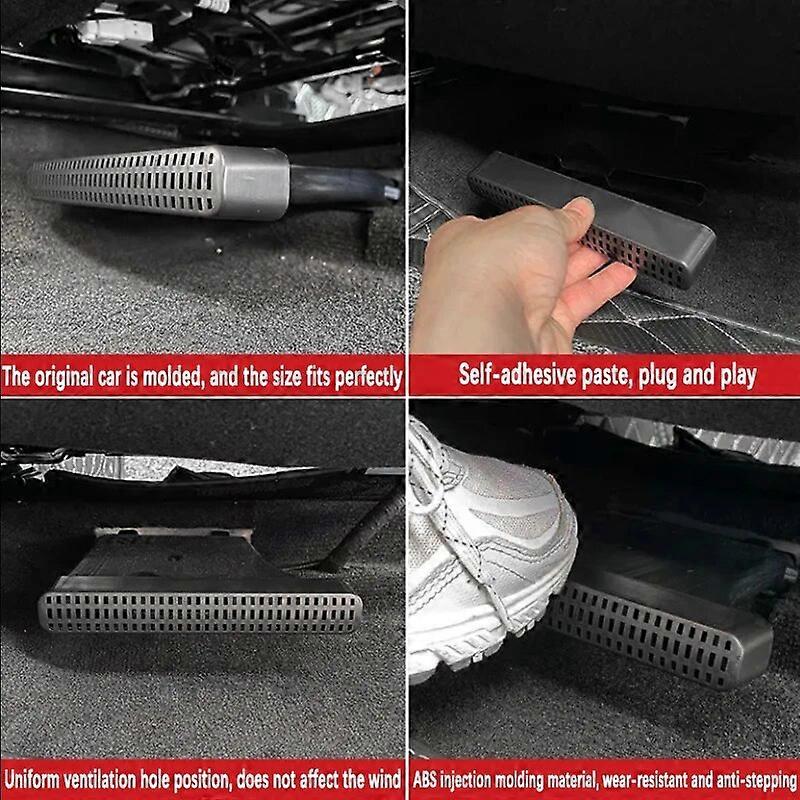 The original car is molded, and the size fits perfectly

Self-adhesive paste, plug and play

Uniform ventilation hole position, does not affect the wind

ABS injection molding material, wear-resistant and anti-stepping