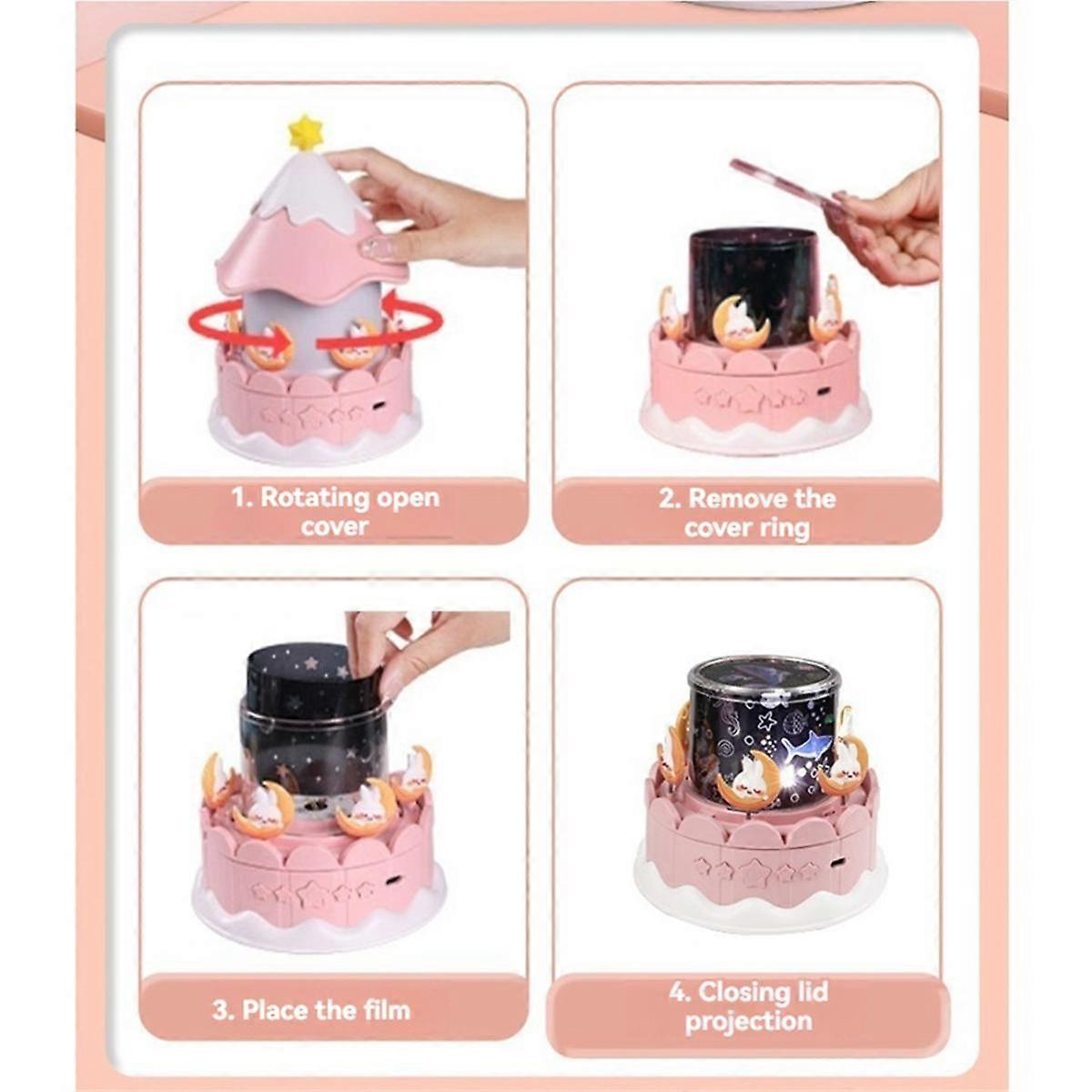 1. Rotating open cover

2. Remove the cover ring

3. Place the film

4. Closing lid projection