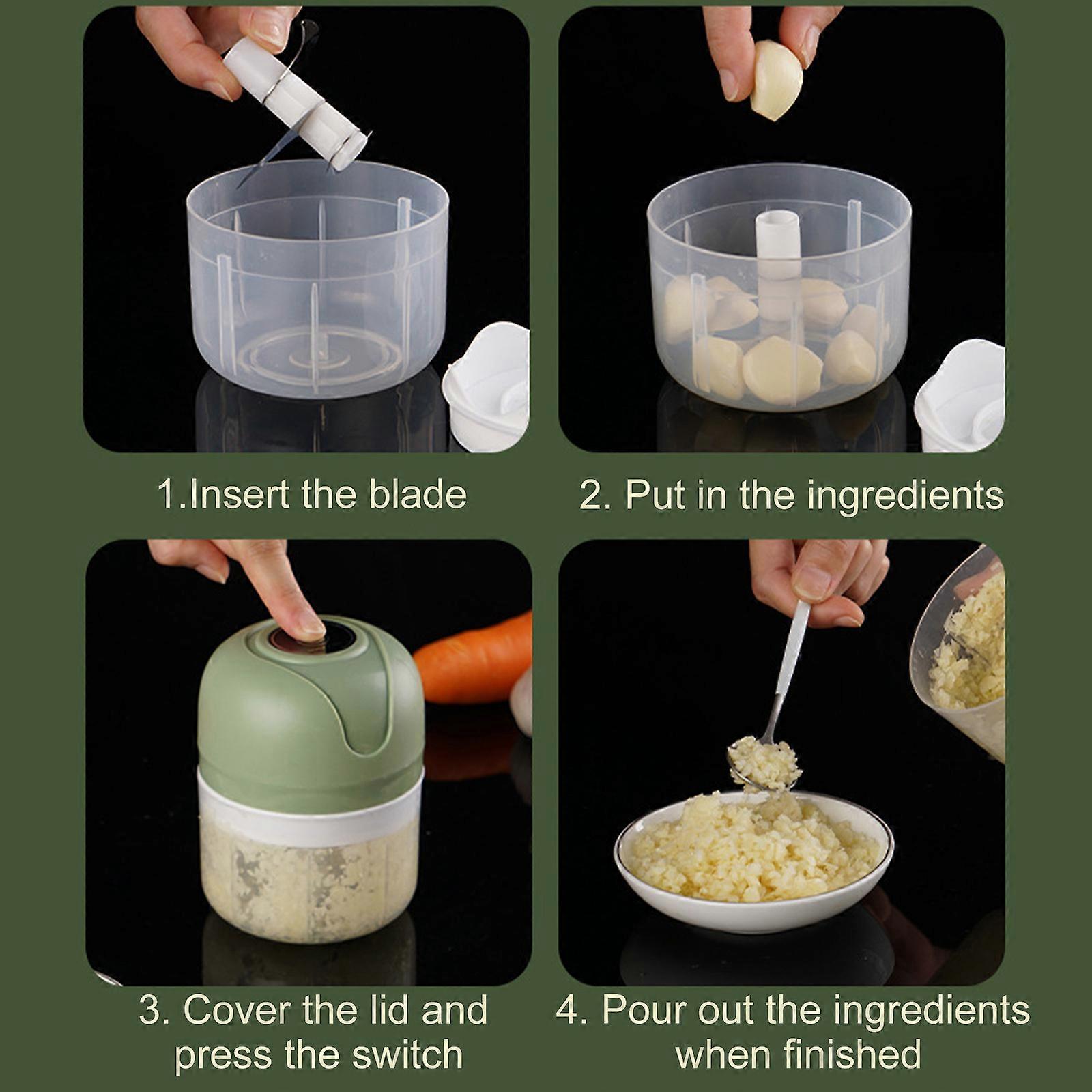 1.Insert the blade

2. Put in the ingredients

3. Cover the lid and press the switch

4. Pour out the ingredients when finished