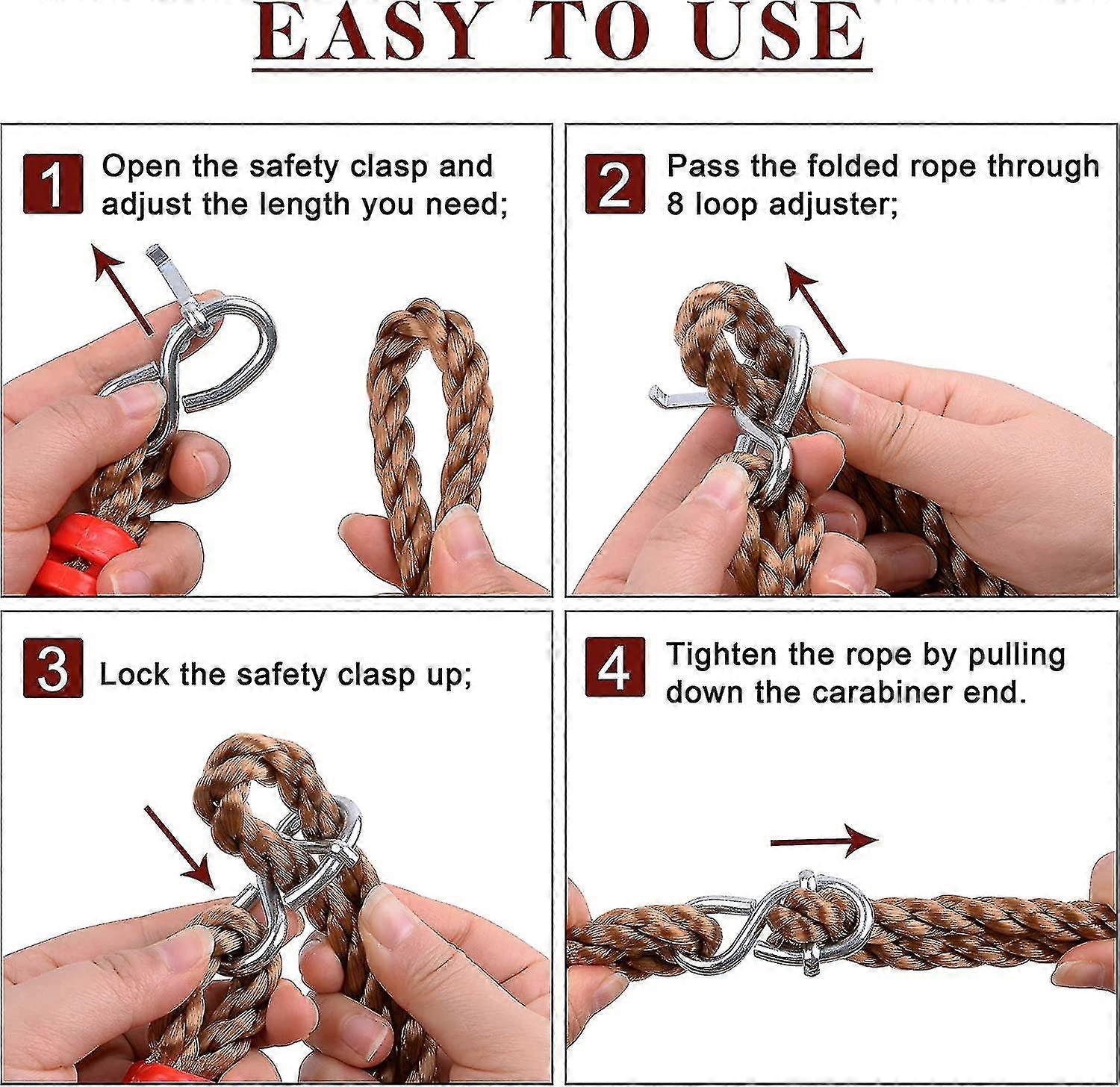 EASY TO USE

1 Open the safety clasp and adjust the length you need;

2 Pass the folded rope through 8 loop adjuster;

3 Lock the safety clasp up;

4 Tighten the rope by pulling down the carabiner end.