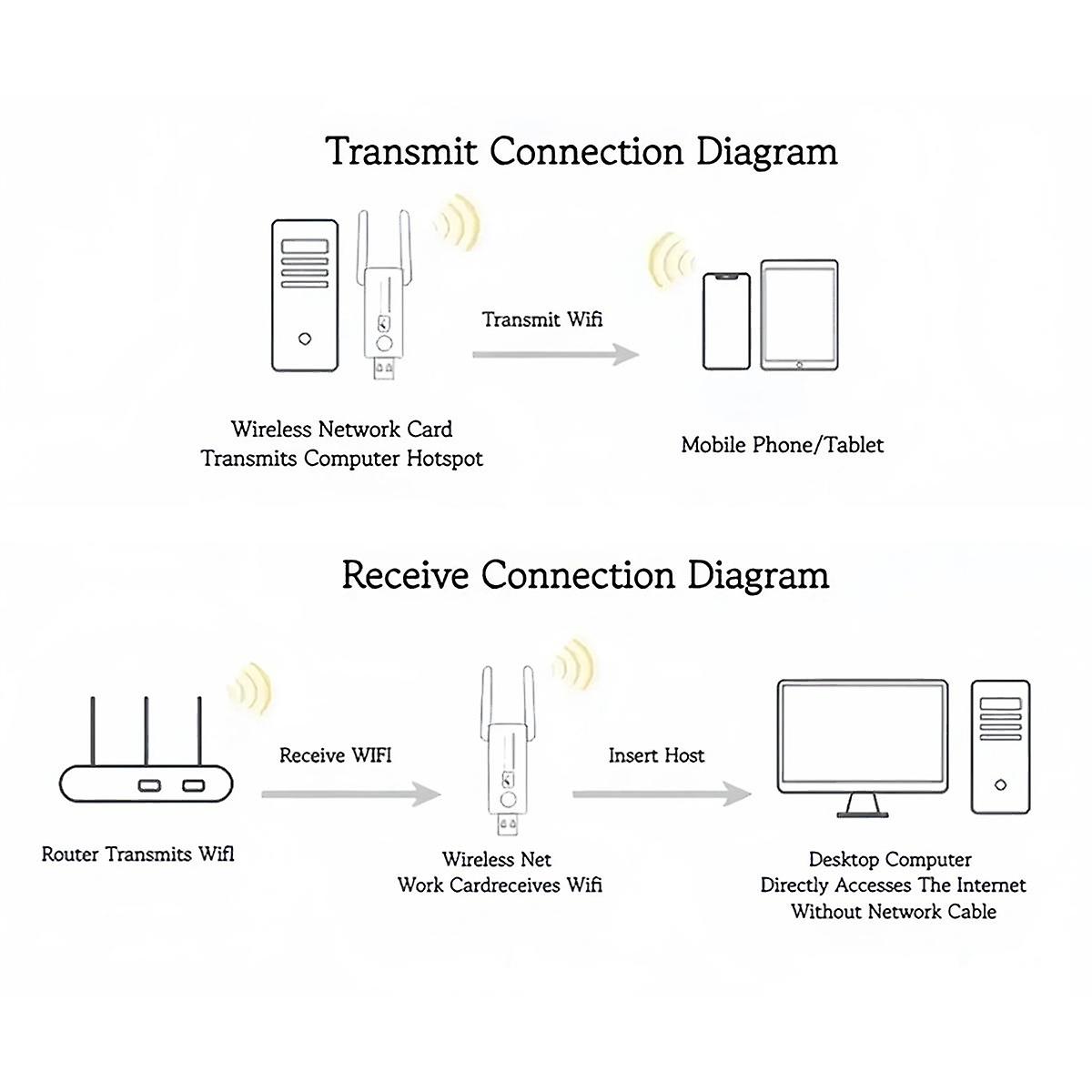 Transmit Connection Diagram

Transmit Wifi

Wireless Network Card
Transmits Computer Hotspot

Mobile Phone/Tablet

Receive Connection Diagram

Receive WIFI

Insert Host

Router Transmits Wifl

Wireless Net
Work Cardreceives Wifi

Desktop Computer
Directly Accesses The Internet
Without Network Cable