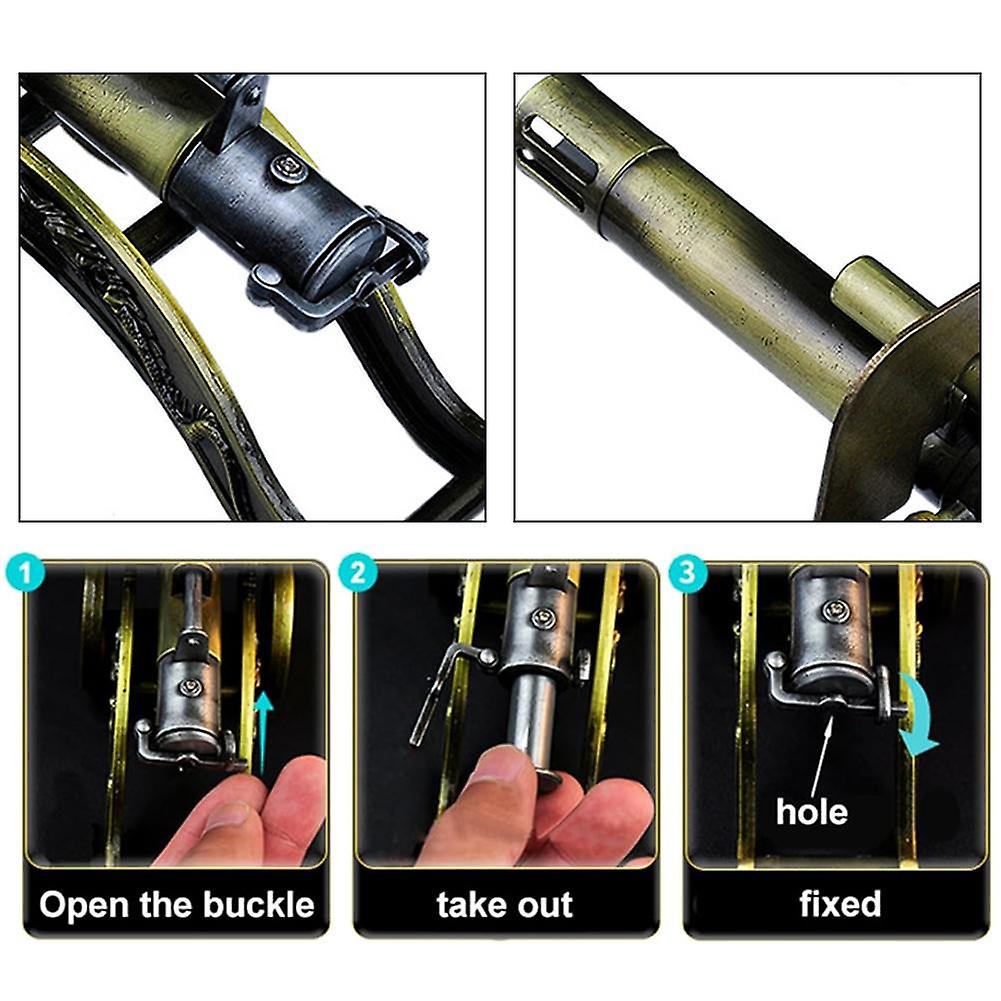 1
Open the buckle

2
take out

3
hole
fixed