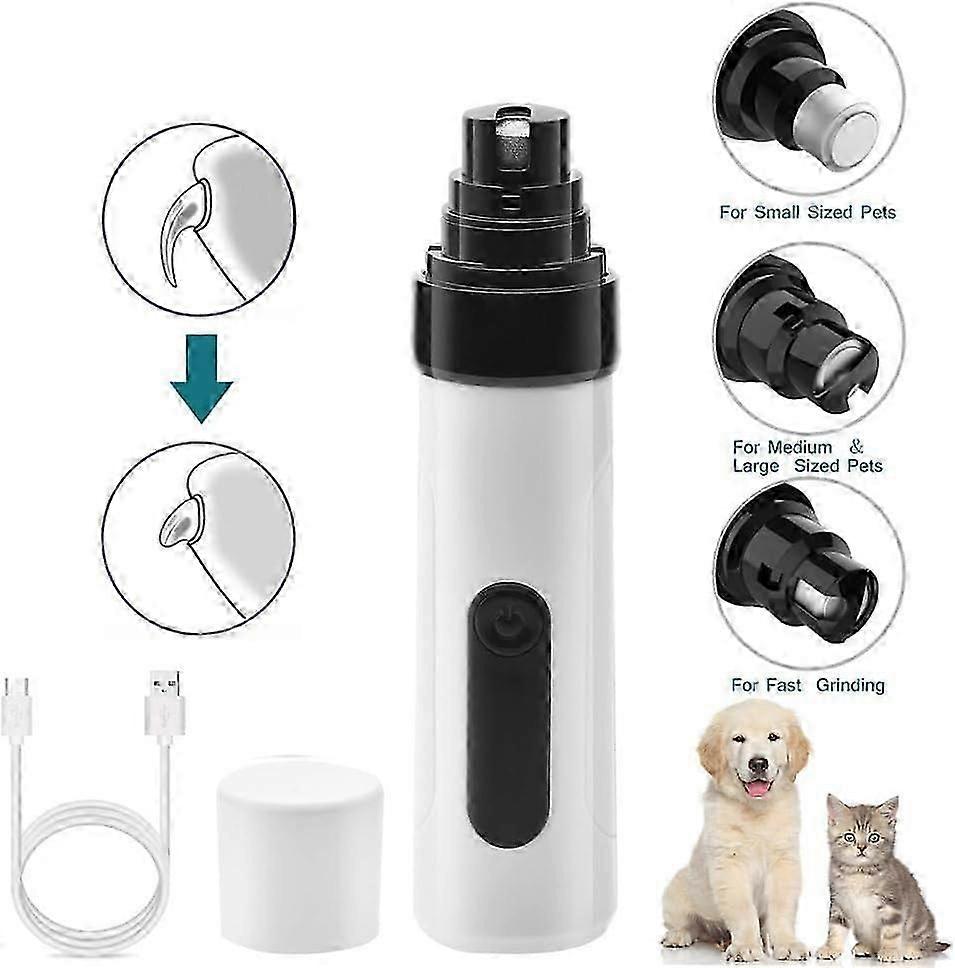 For Small Sized Pets

For Medium & Large Sized Pets

For Fast Grinding