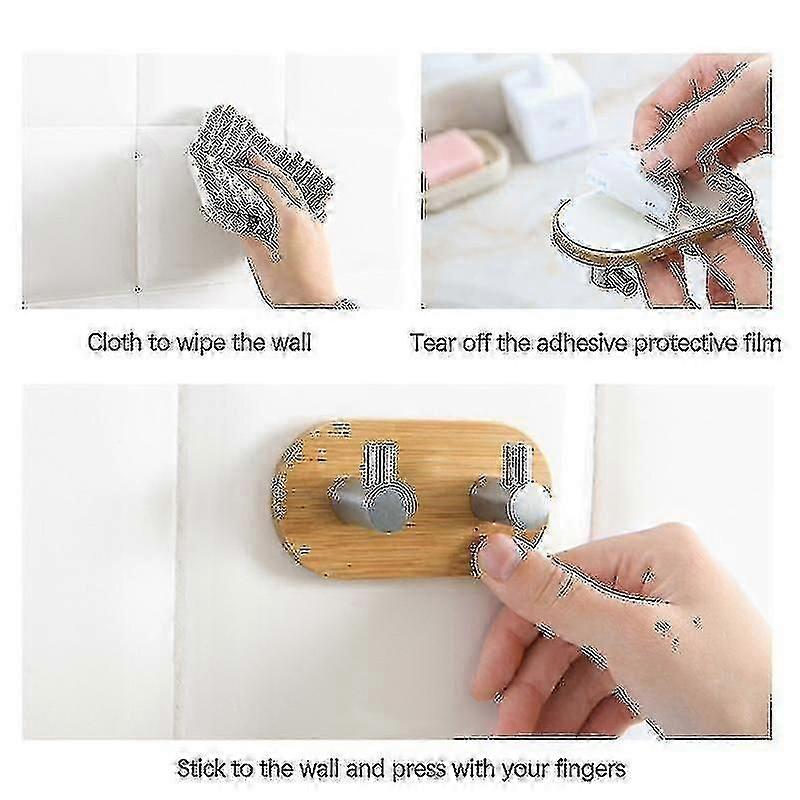 Cloth to wipe the wall

Tear off the adhesive protective film

Stick to the wall and press with your fingers