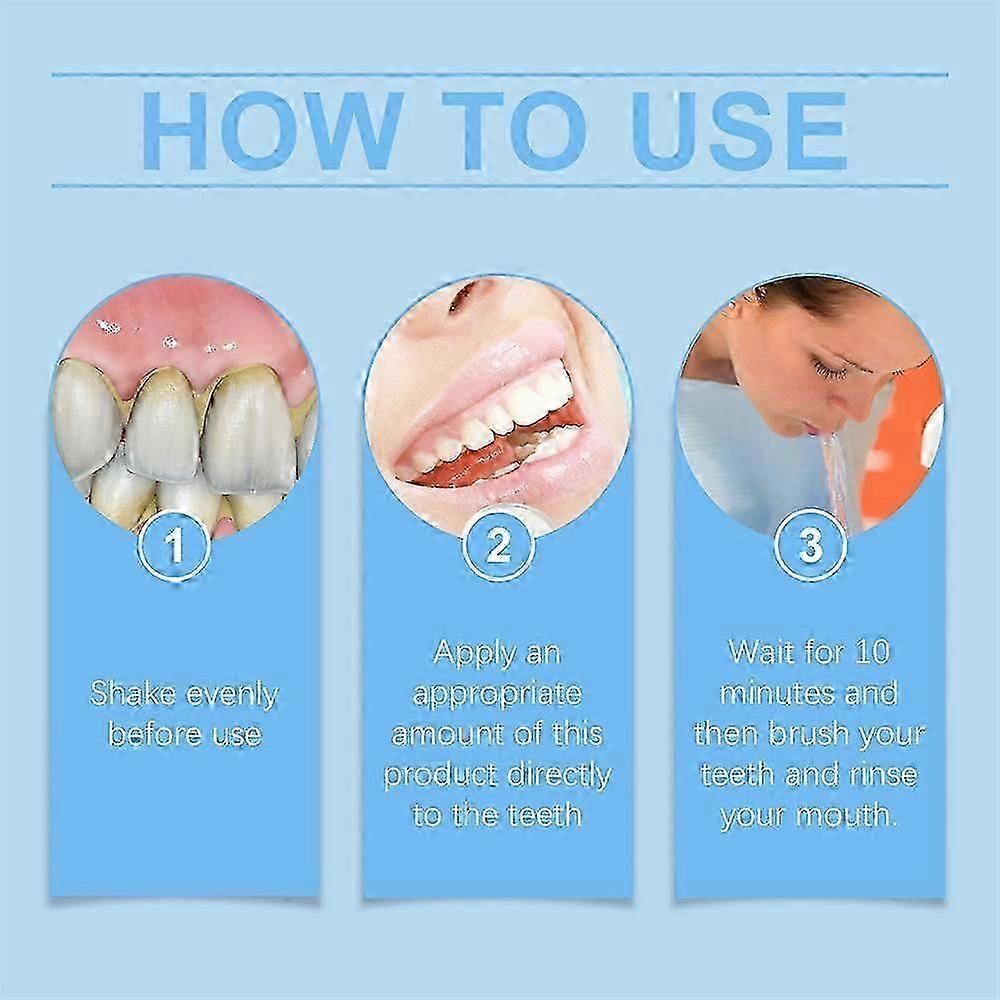 HOW TO USE

1

Shake evenly before use

2

Apply an appropriate amount of this product directly to the teeth

3

Wait for 10 minutes and then brush your teeth and rinse your mouth.