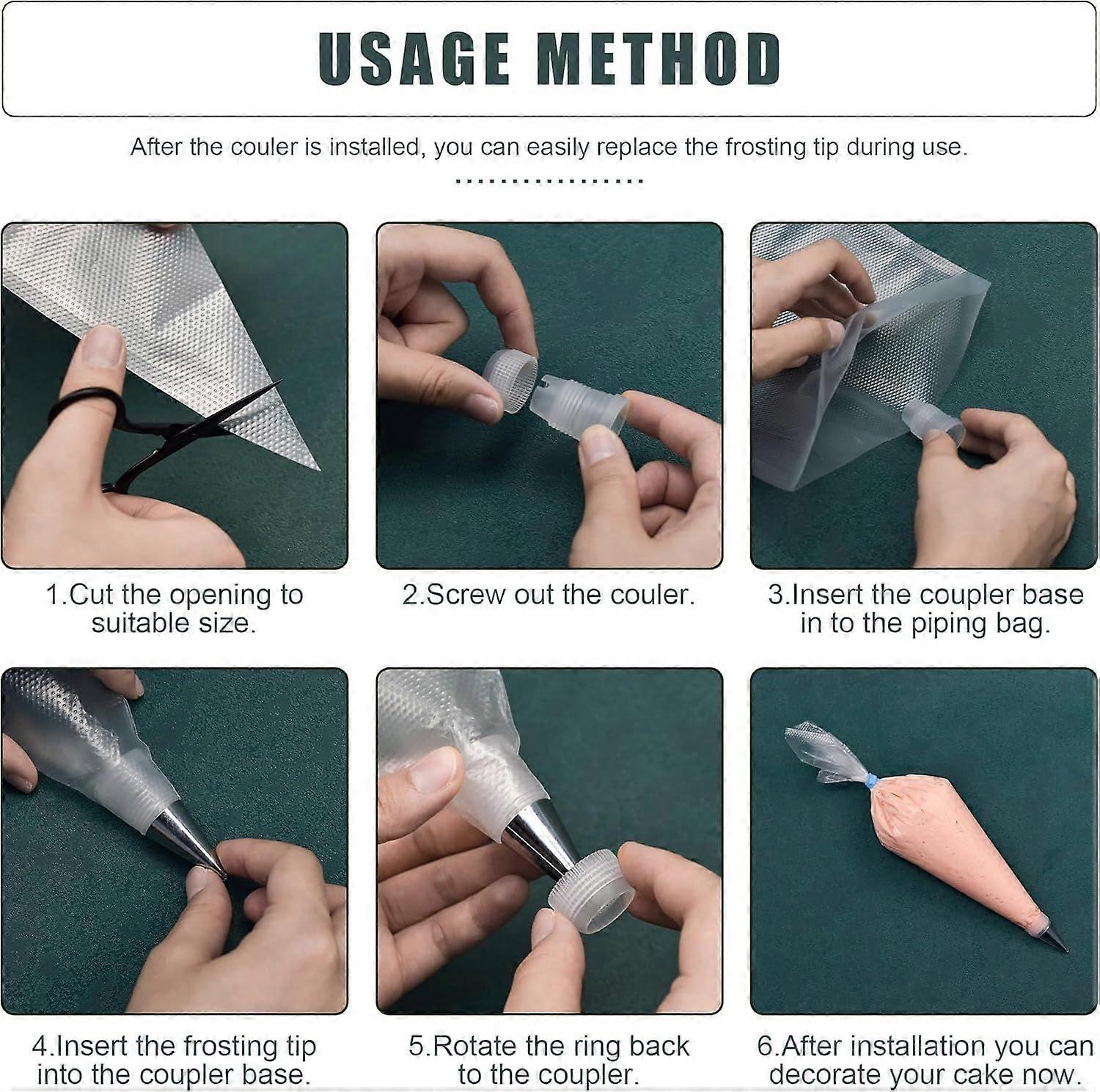 USAGE METHOD

After the couler is installed, you can easily replace the frosting tip during use.

1.Cut the opening to suitable size.

2.Screw out the couler.

3.Insert the coupler base in to the piping bag.

4.Insert the frosting tip into the coupler base.

5.Rotate the ring back to the coupler.

6.After installation you can decorate your cake now.