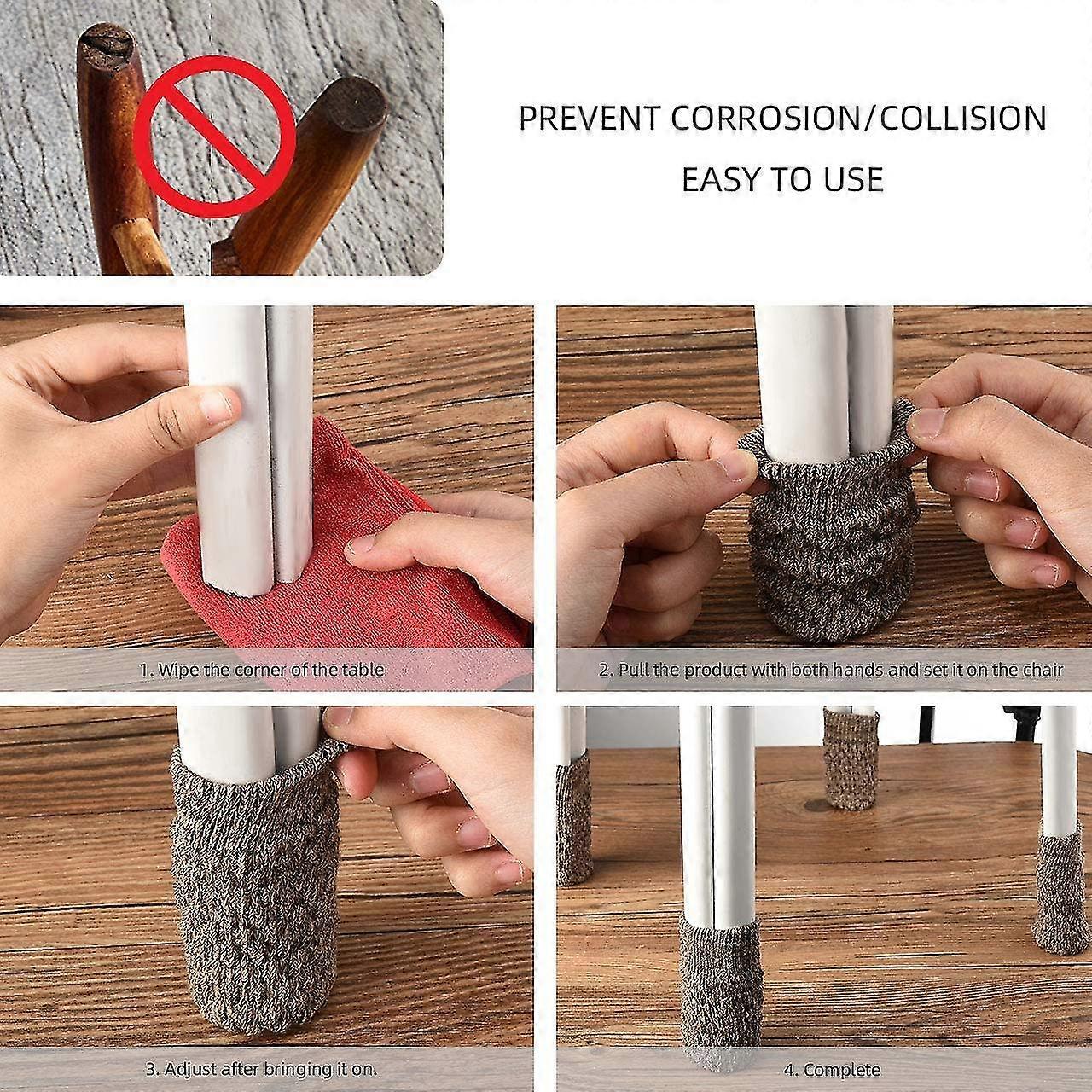 PREVENT CORROSION/COLLISION

EASY TO USE

1. Wipe the corner of the table

2. Pull the product with both hands and set it on the chair

3. Adjust after bringing it on.

4. Complete