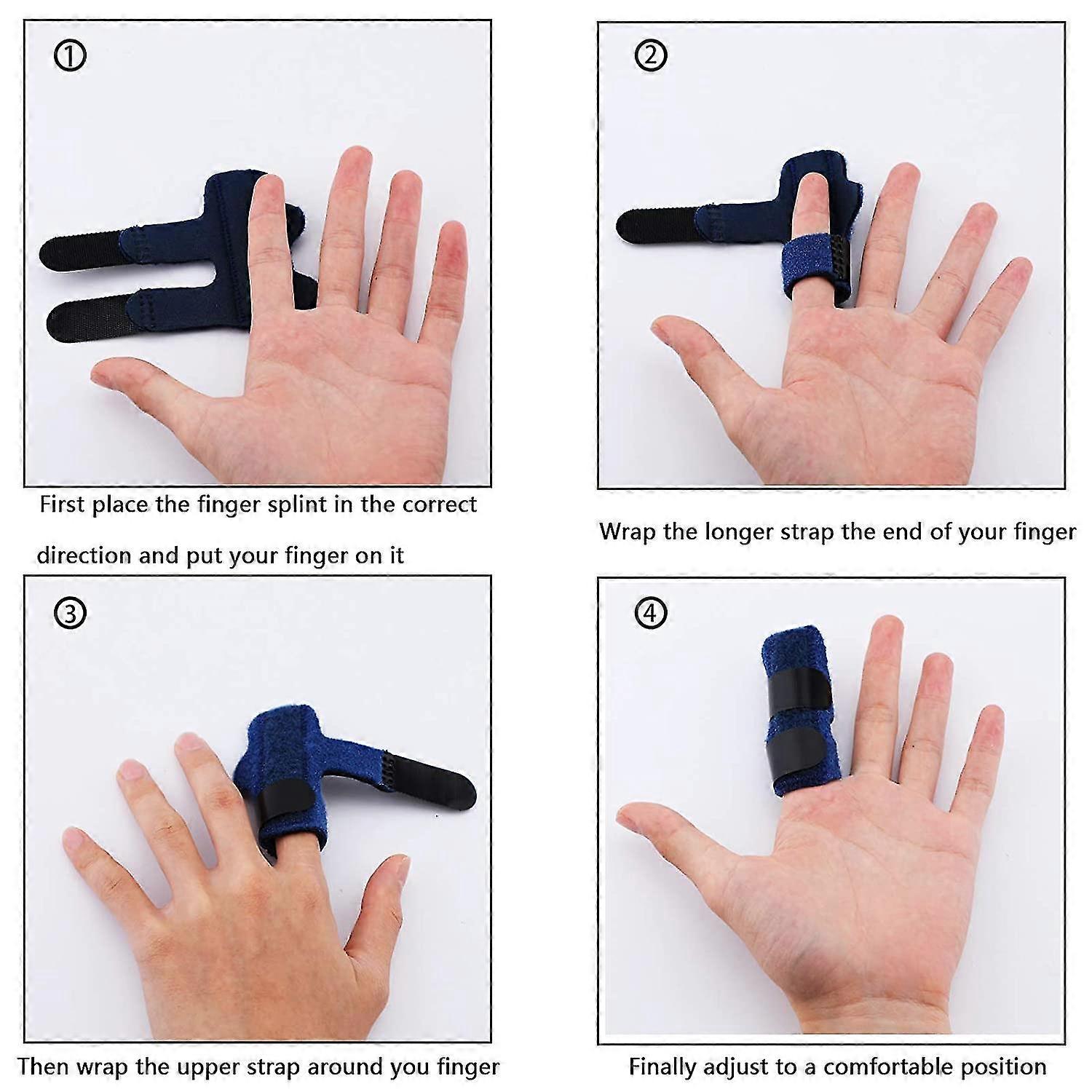 ①

First place the finger splint in the correct direction and put your finger on it

②

Wrap the longer strap the end of your finger

③

Then wrap the upper strap around you finger

④

Finally adjust to a comfortable position