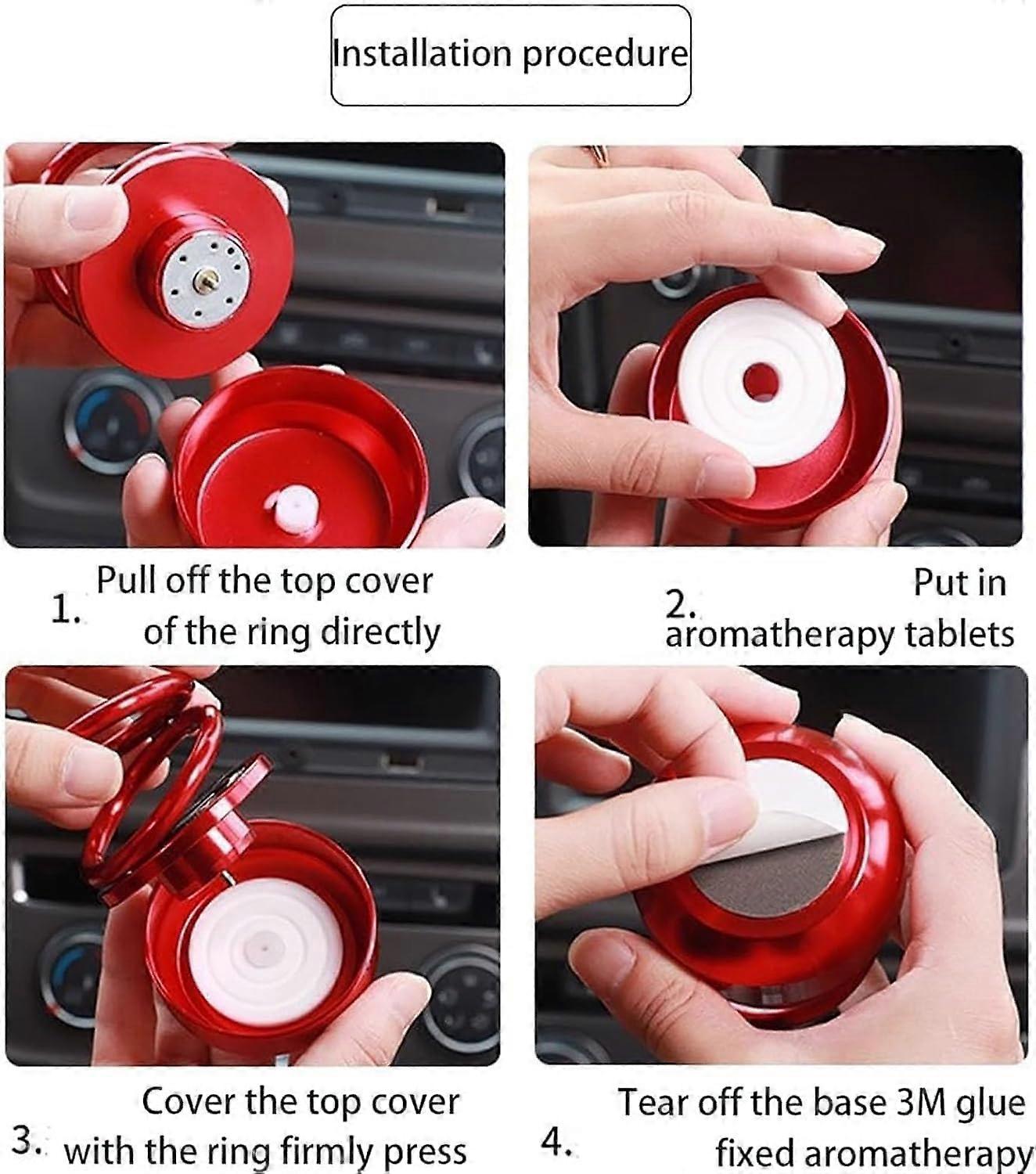 Installation procedure

1. Pull off the top cover of the ring directly

2. Put in aromatherapy tablets

3. Cover the top cover with the ring firmly press

4. Tear off the base 3M glue fixed aromatherapy