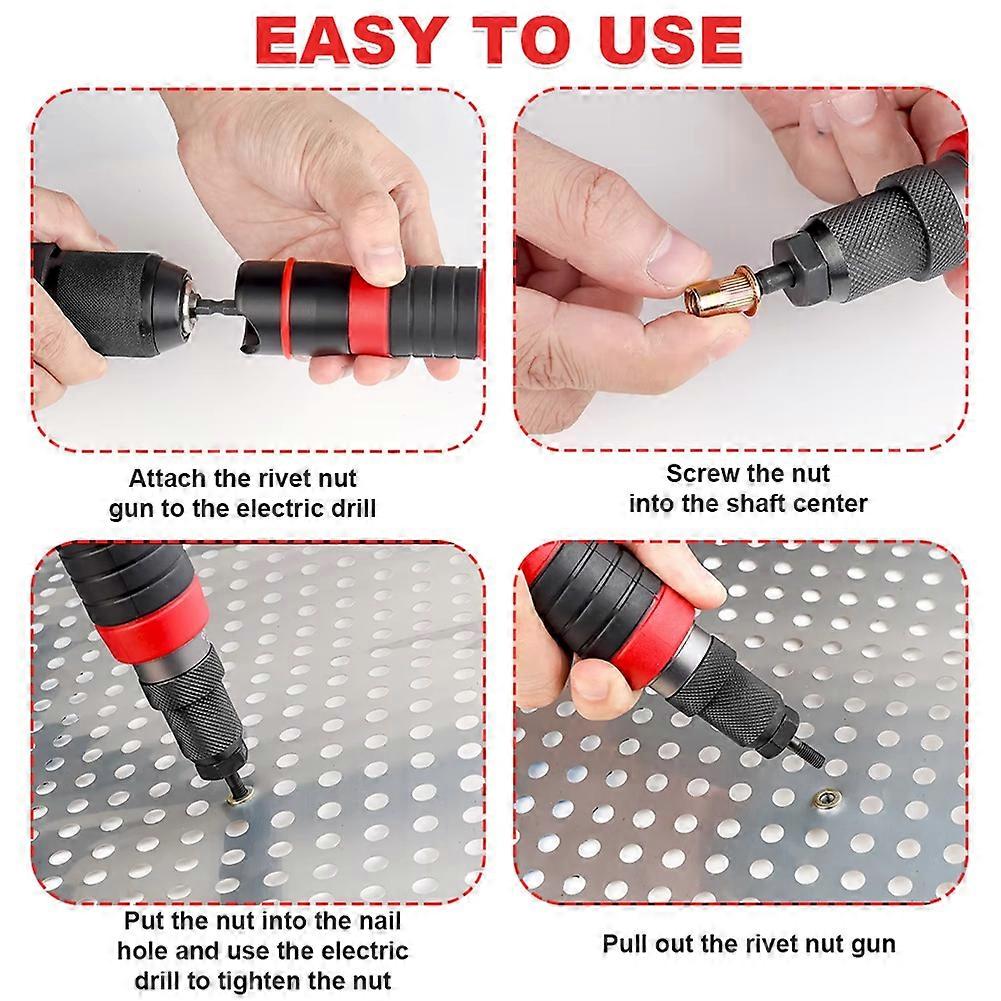 EASY TO USE

Attach the rivet nut gun to the electric drill

Screw the nut into the shaft center

Put the nut into the nail hole and use the electric drill to tighten the nut

Pull out the rivet nut gun