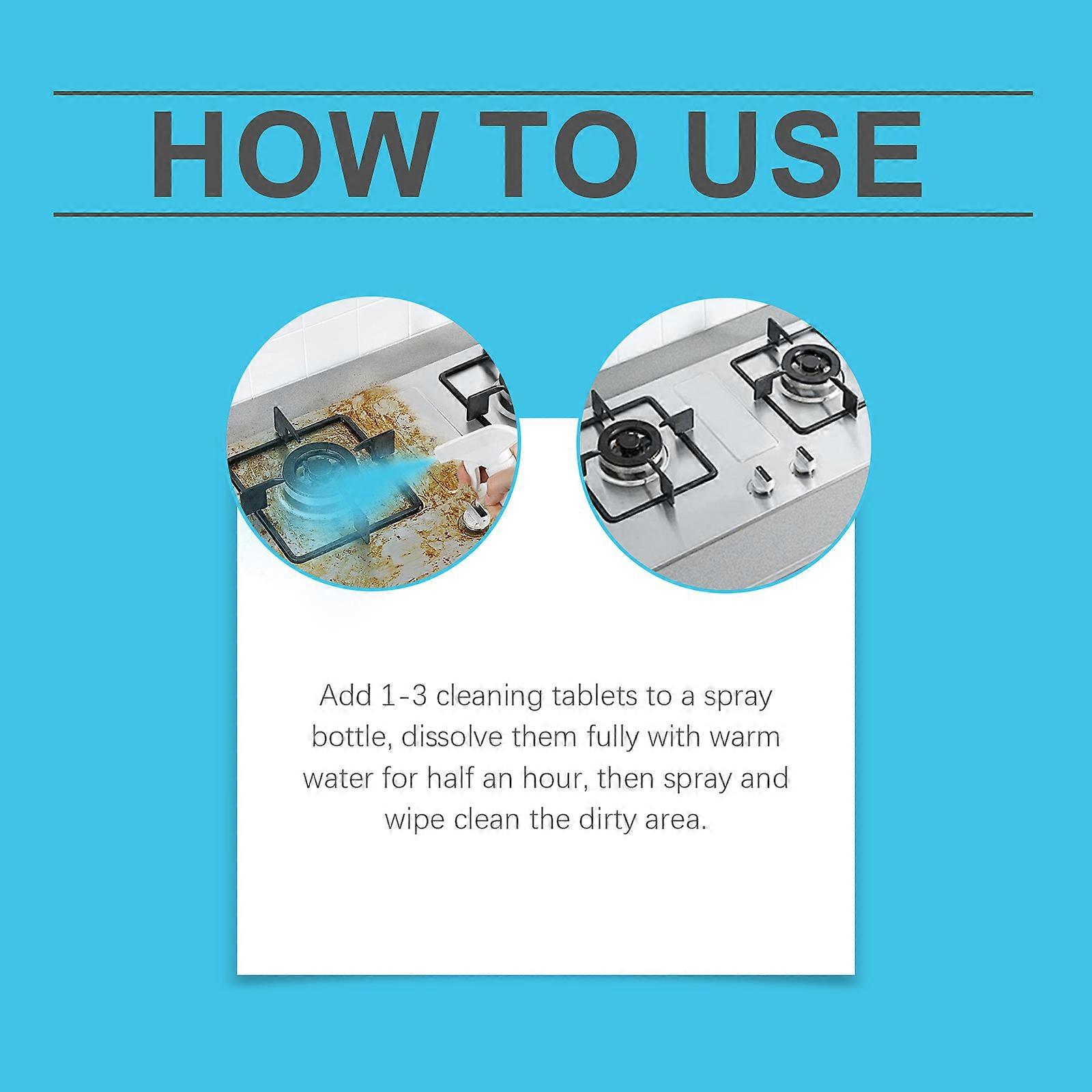 HOW TO USE

Add 1-3 cleaning tablets to a spray bottle, dissolve them fully with warm water for half an hour, then spray and wipe clean the dirty area.