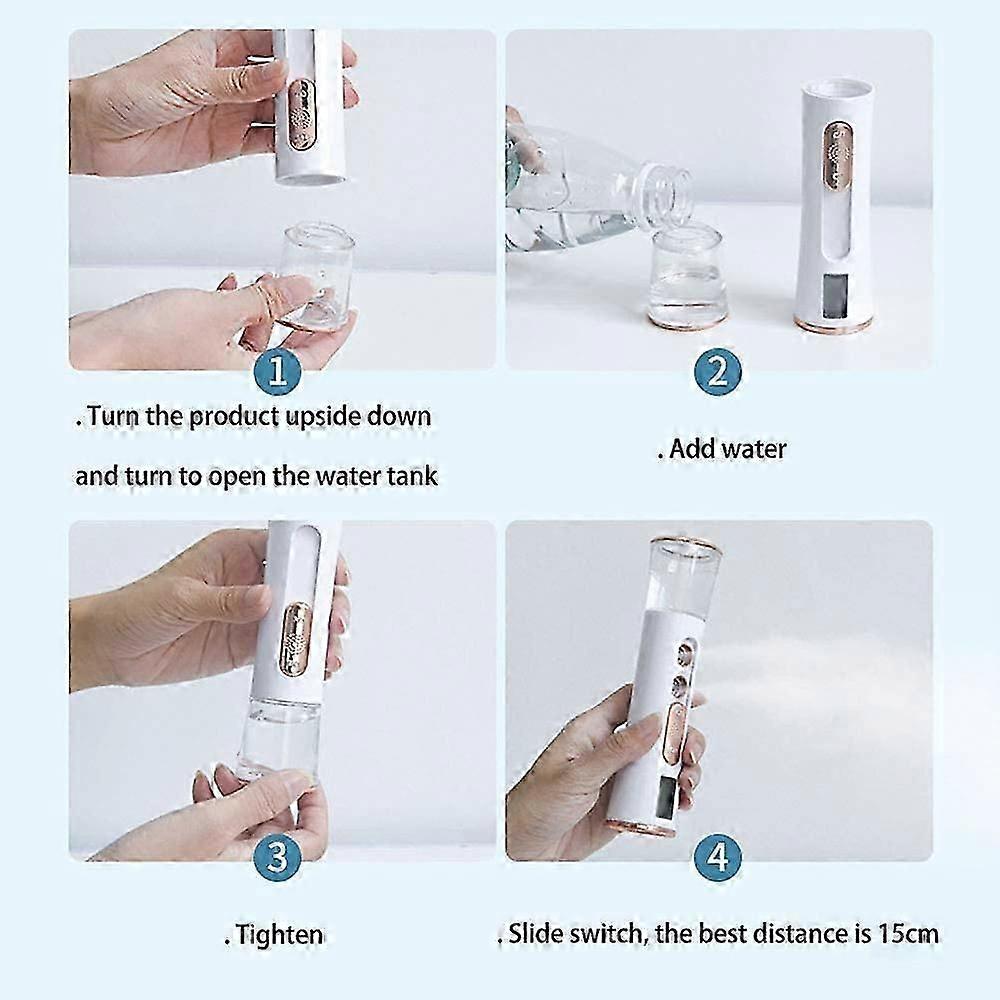 1

. Turn the product upside down and turn to open the water tank

2

. Add water

3

. Tighten

4

. Slide switch, the best distance is 15cm