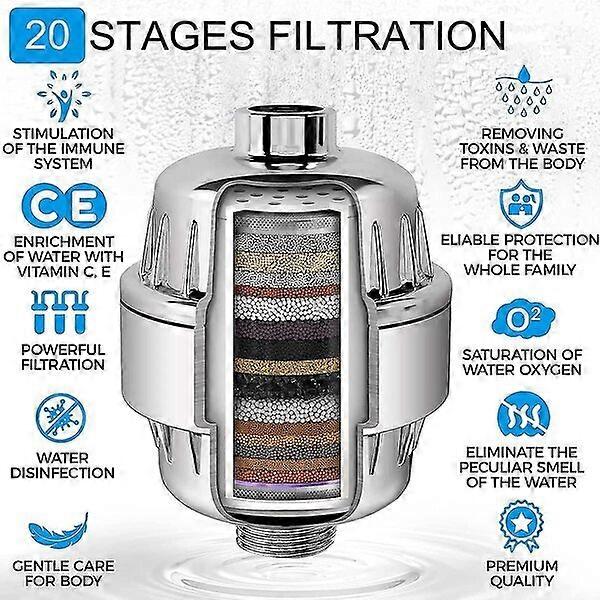 20 STAGES FILTRATION

STIMULATION OF THE IMMUNE SYSTEM

CE

ENRICHMENT OF WATER WITH VITAMIN C, E

POWERFUL FILTRATION

WATER DISINFECTION

GENTLE CARE FOR BODY

REMOVING TOXINS & WASTE FROM THE BODY

ELIABLE PROTECTION FOR THE WHOLE FAMILY

$O^2$

SATURATION OF WATER OXYGEN

ELIMINATE THE PECULIAR SMELL OF THE WATER

PREMIUM QUALITY