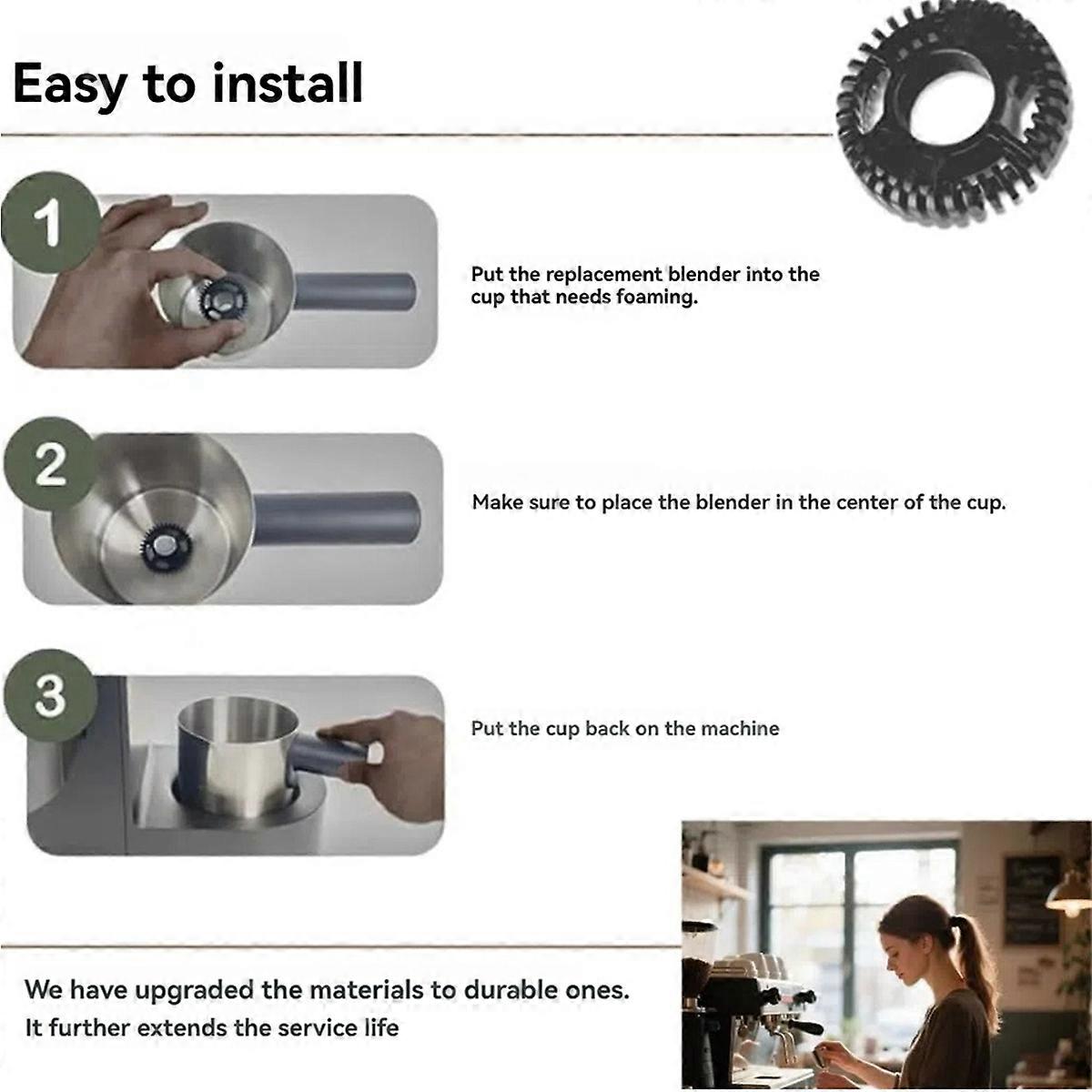 Easy to install

1

Put the replacement blender into the cup that needs foaming.

2

Make sure to place the blender in the center of the cup.

3

Put the cup back on the machine

We have upgraded the materials to durable ones.
It further extends the service life