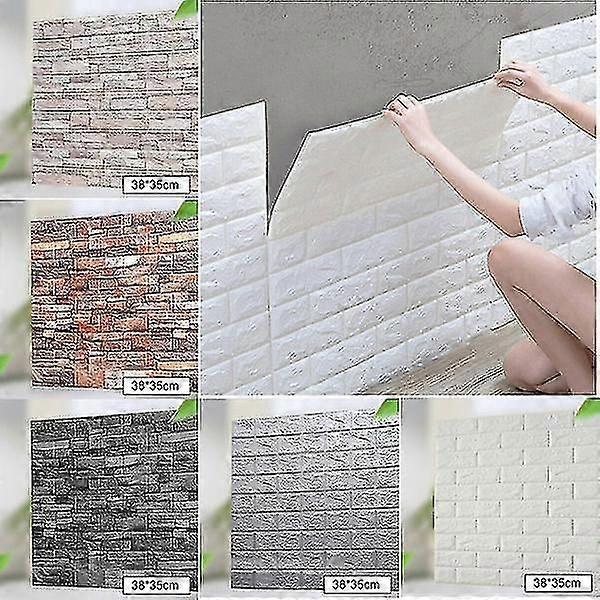 38*35cm

38*35cm

38*35cm

38*35cm

38*35cm