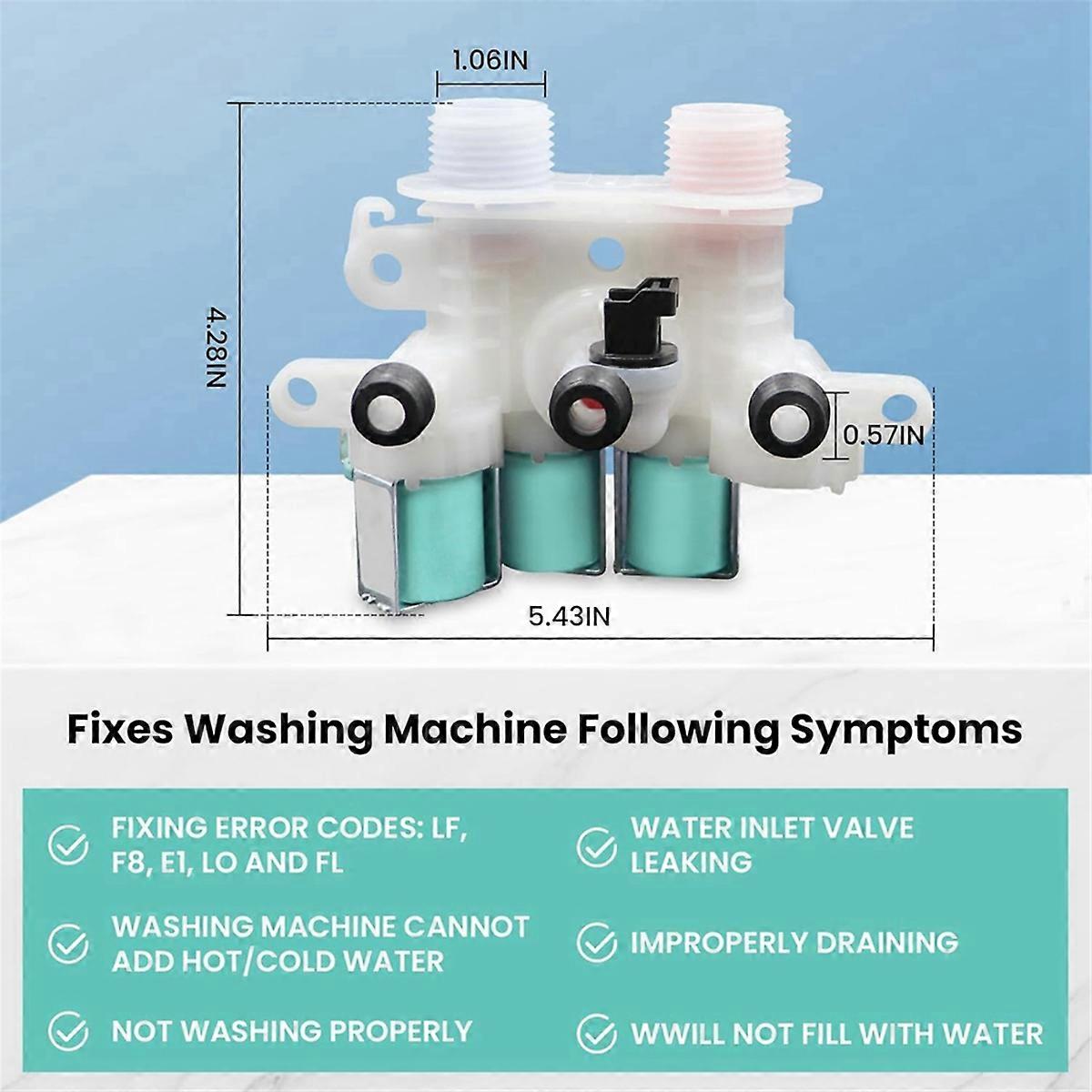 1.06IN

4.28IN

0.57IN

5.43IN

Fixes Washing Machine Following Symptoms

FIXING ERROR CODES: LF, F8, E1, LO AND FL

WASHING MACHINE CANNOT ADD HOT/COLD WATER

NOT WASHING PROPERLY

WATER INLET VALVE LEAKING

IMPROPERLY DRAINING

WWILL NOT FILL WITH WATER