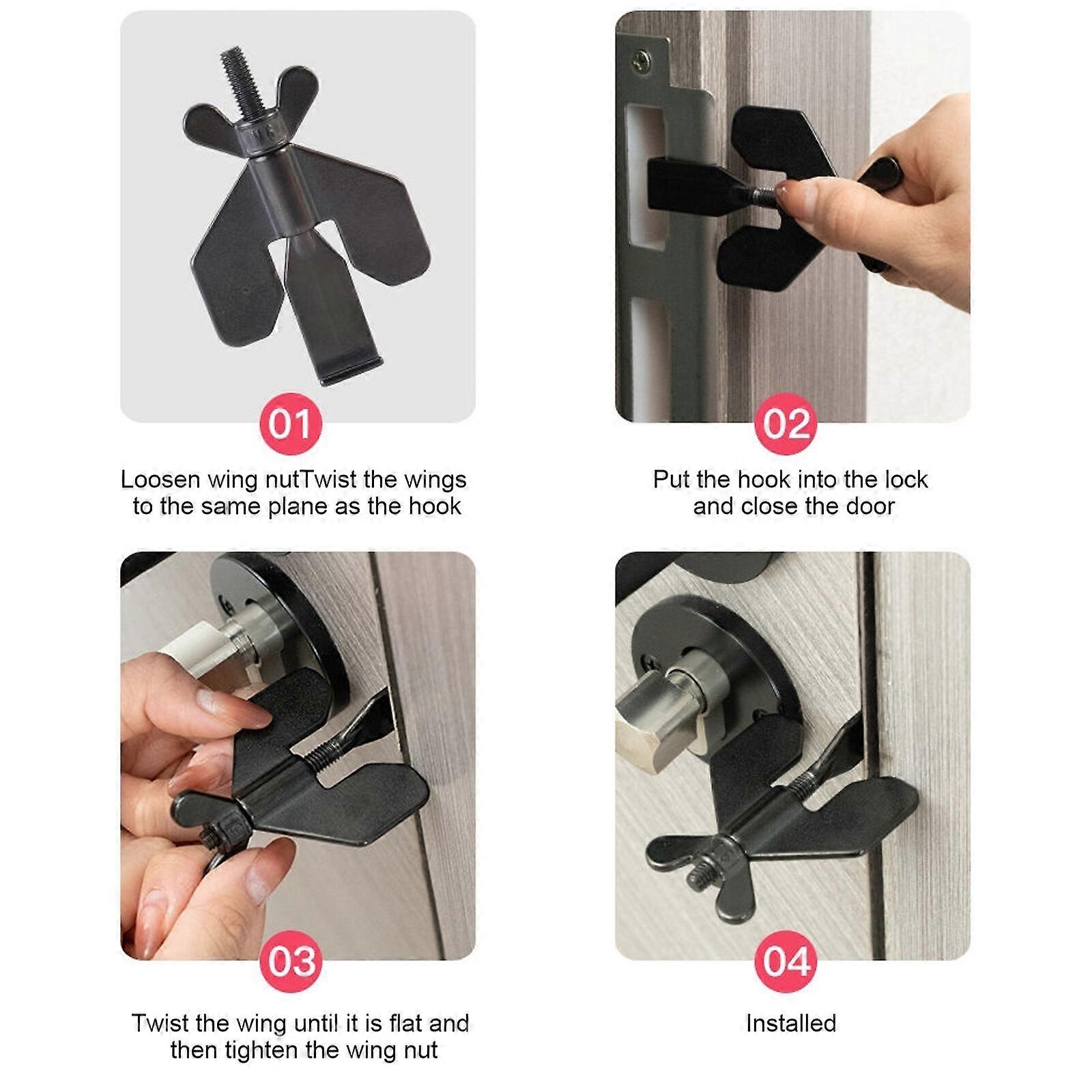 01

Loosen wing nutTwist the wings to the same plane as the hook

02

Put the hook into the lock and close the door

03

Twist the wing until it is flat and then tighten the wing nut

04

Installed