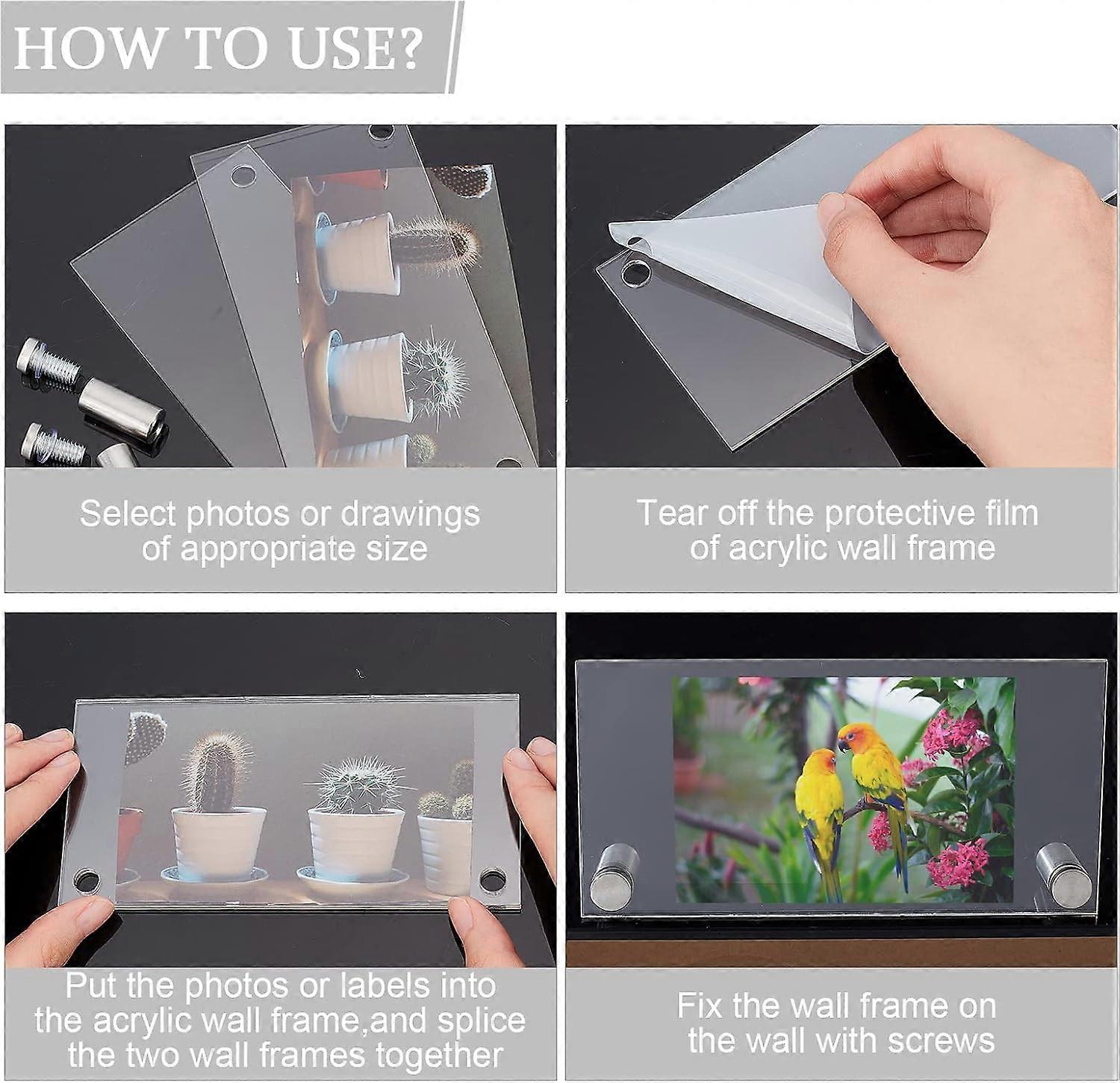 HOW TO USE?

Select photos or drawings of appropriate size

Tear off the protective film of acrylic wall frame

Put the photos or labels into the acrylic wall frame,and splice the two wall frames together

Fix the wall frame on the wall with screws