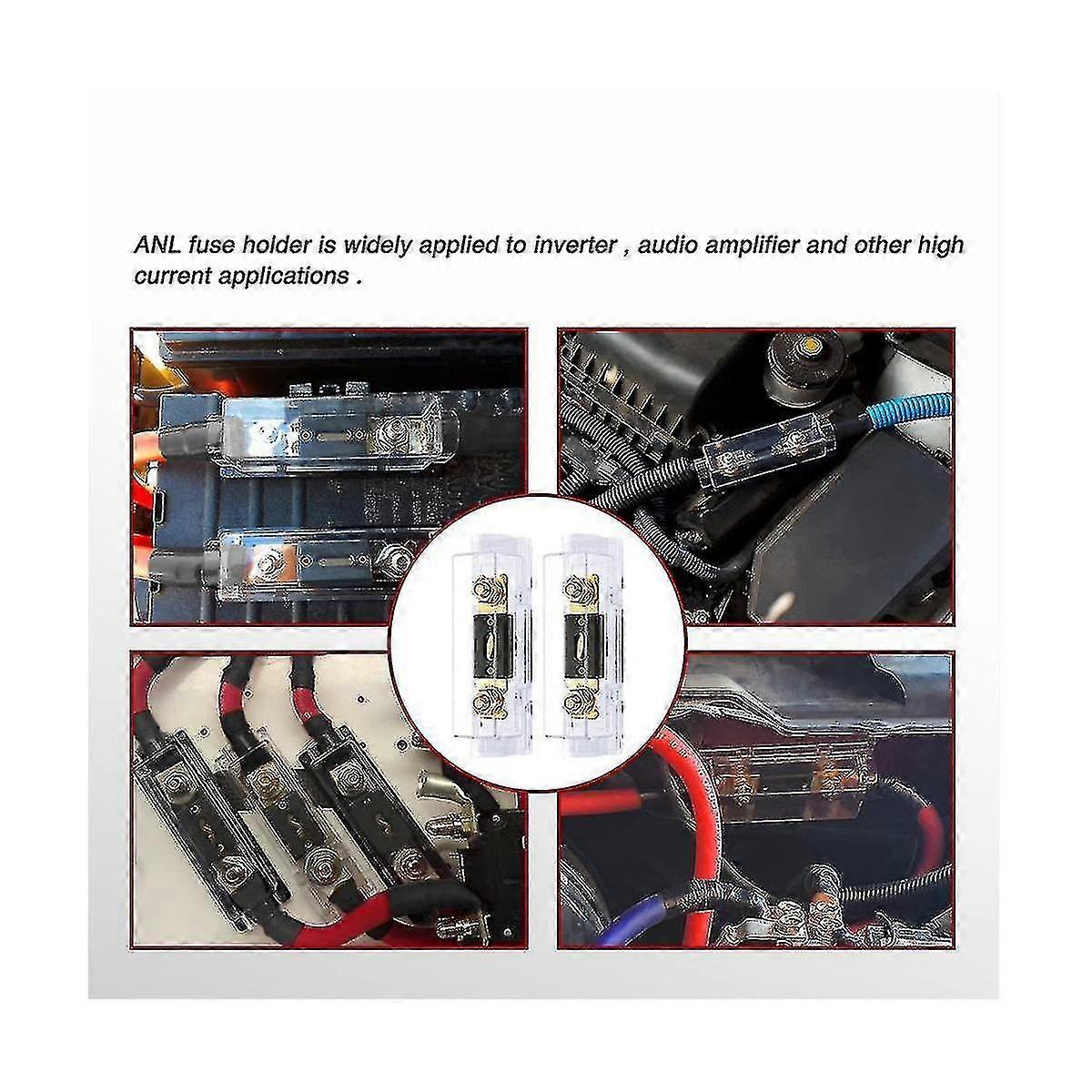 ANL fuse holder is widely applied to inverter , audio amplifier and other high current applications .