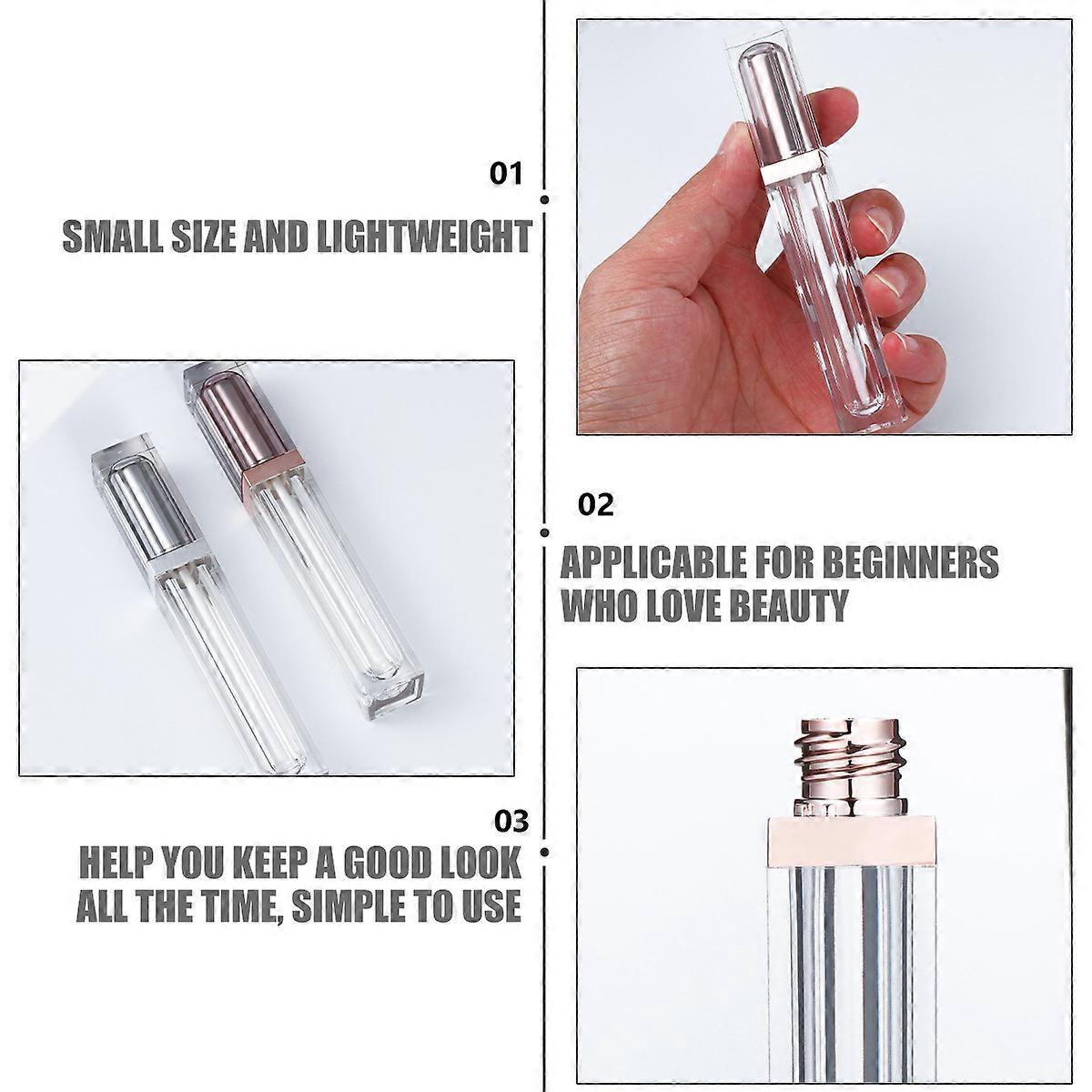 01

SMALL SIZE AND LIGHTWEIGHT

02

APPLICABLE FOR BEGINNERS WHO LOVE BEAUTY

03

HELP YOU KEEP A GOOD LOOK ALL THE TIME, SIMPLE TO USE