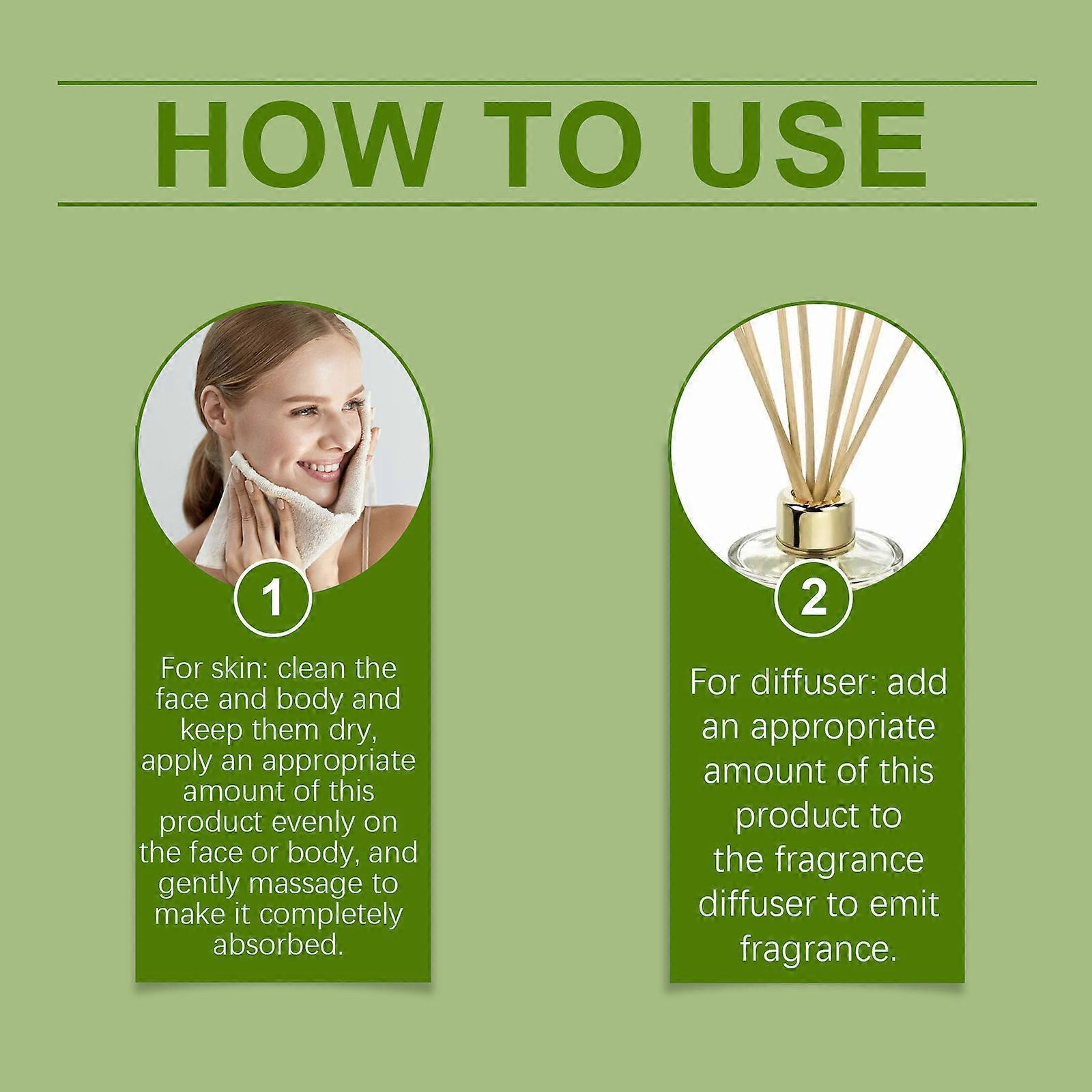 HOW TO USE

1

For skin: clean the face and body and keep them dry, apply an appropriate amount of this product evenly on the face or body, and gently massage to make it completely absorbed.

2

For diffuser: add an appropriate amount of this product to the fragrance diffuser to emit fragrance.