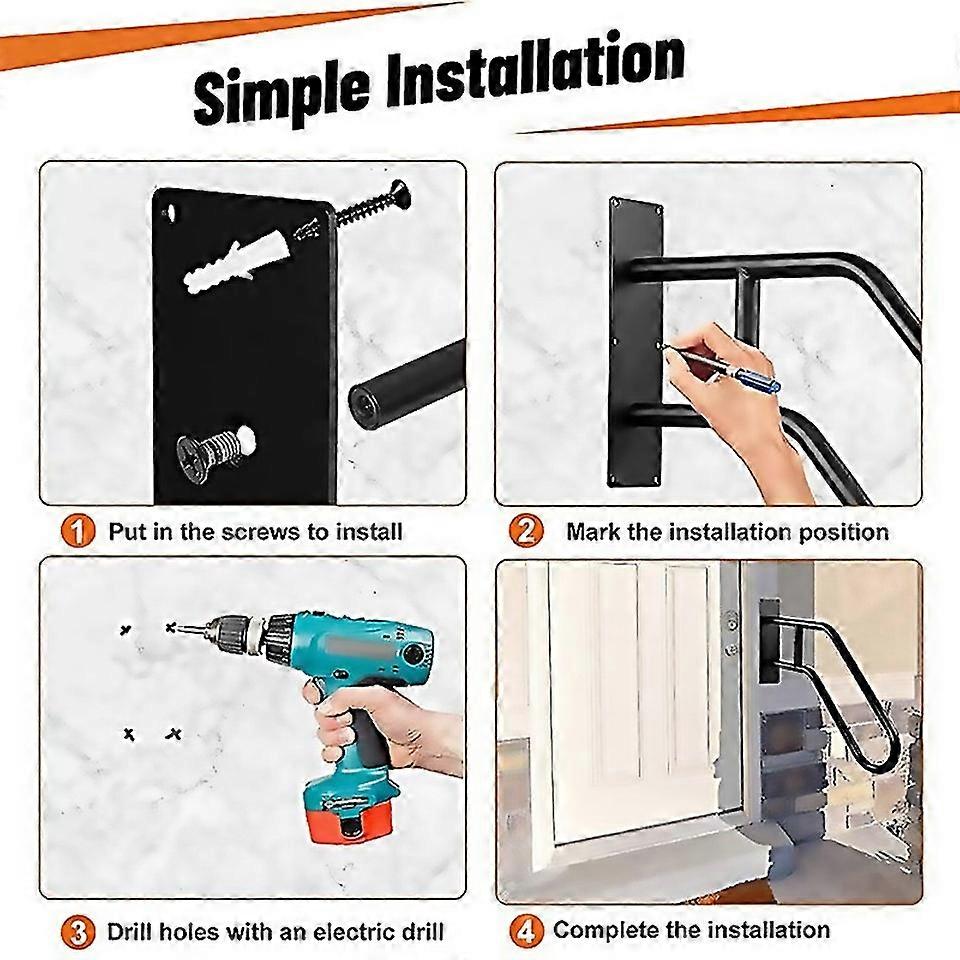 Simple Installation

1 Put in the screws to install

2 Mark the installation position

3 Drill holes with an electric drill

4 Complete the installation