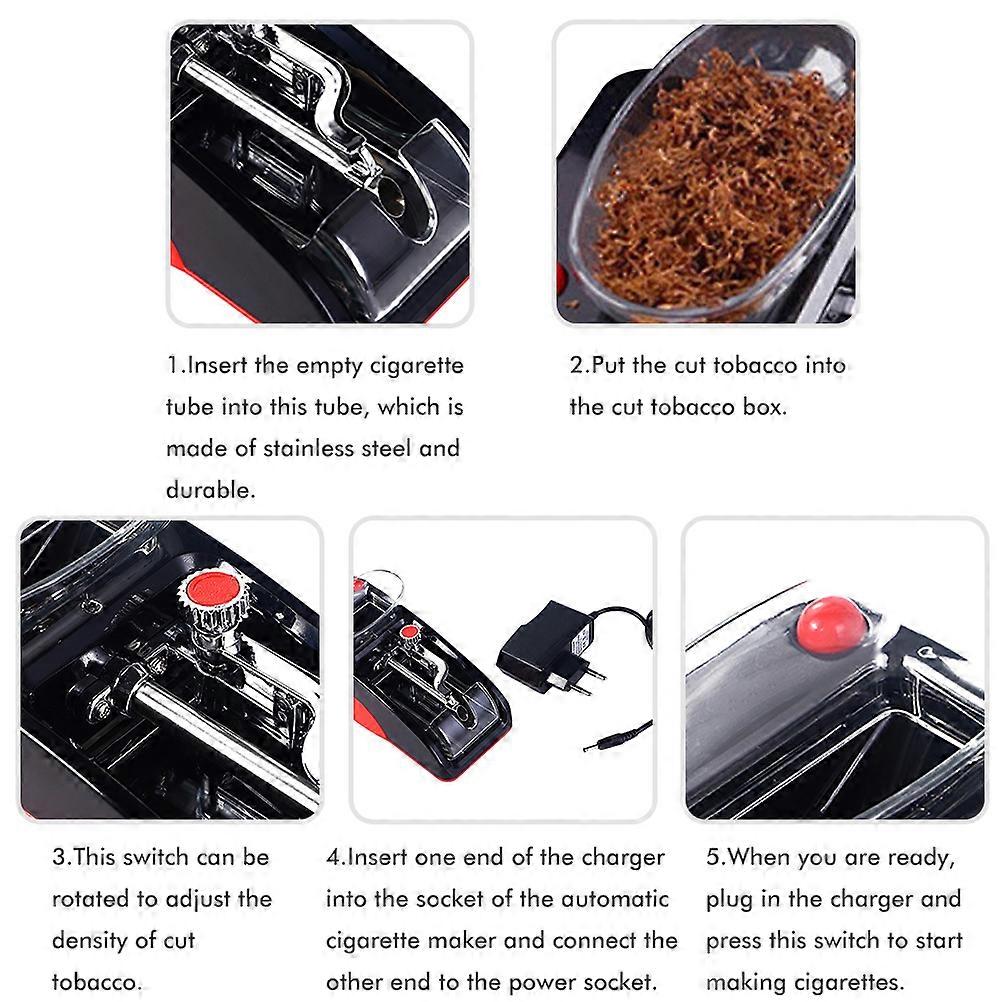 1.Insert the empty cigarette tube into this tube, which is made of stainless steel and durable.

2.Put the cut tobacco into the cut tobacco box.

3.This switch can be rotated to adjust the density of cut tobacco.

4.Insert one end of the charger into the socket of the automatic cigarette maker and connect the other end to the power socket.

5.When you are ready, plug in the charger and press this switch to start making cigarettes.