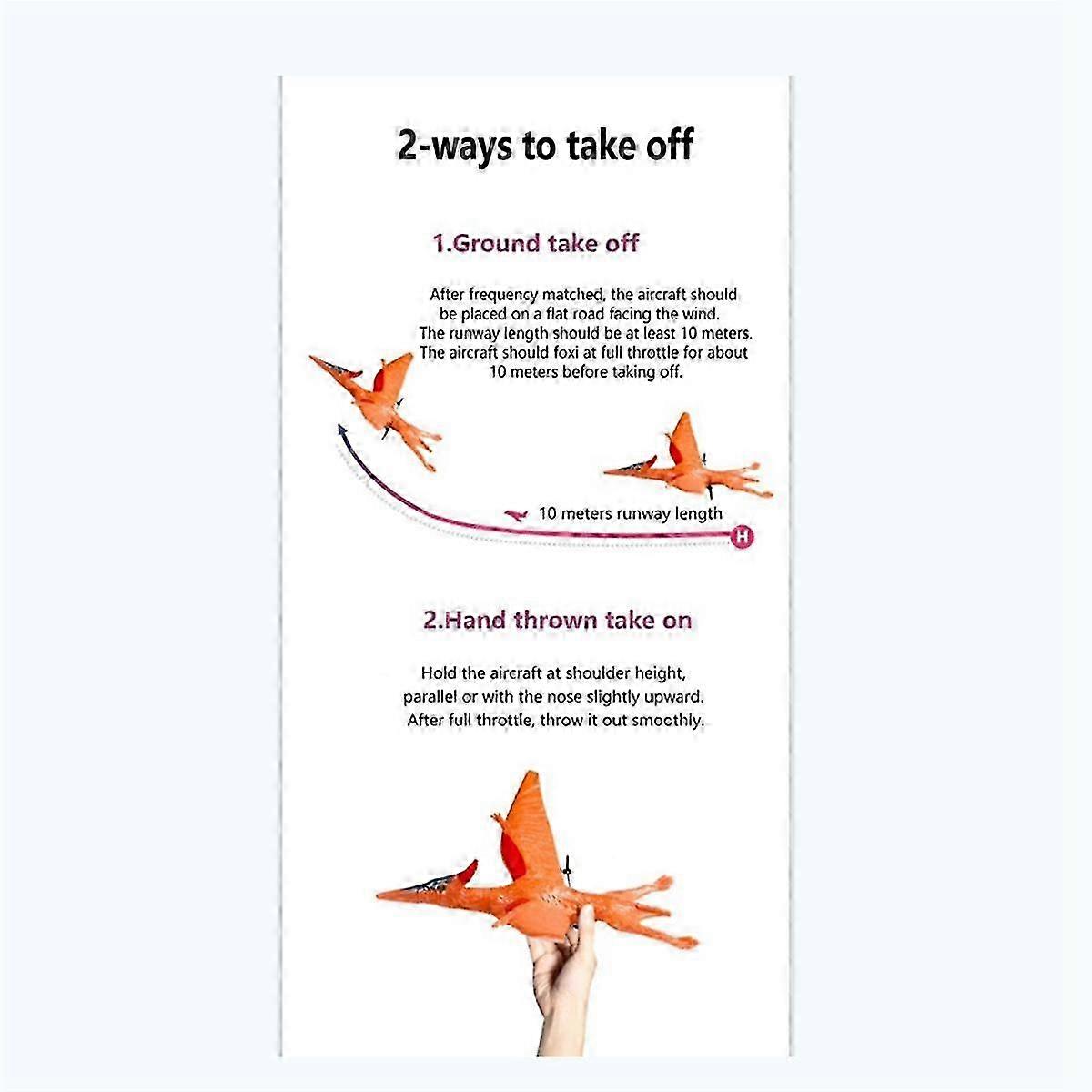 2-ways to take off

1.Ground take off

After frequency matched, the aircraft should be placed on a flat road facing the wind. The runway length should be at least 10 meters. The aircraft should foxi at full throttle for about 10 meters before taking off.

10 meters runway length

H

2.Hand thrown take on

Hold the aircraft at shoulder height, parallel or with the nose slightly upward. After full throttle, throw it out smoothly.