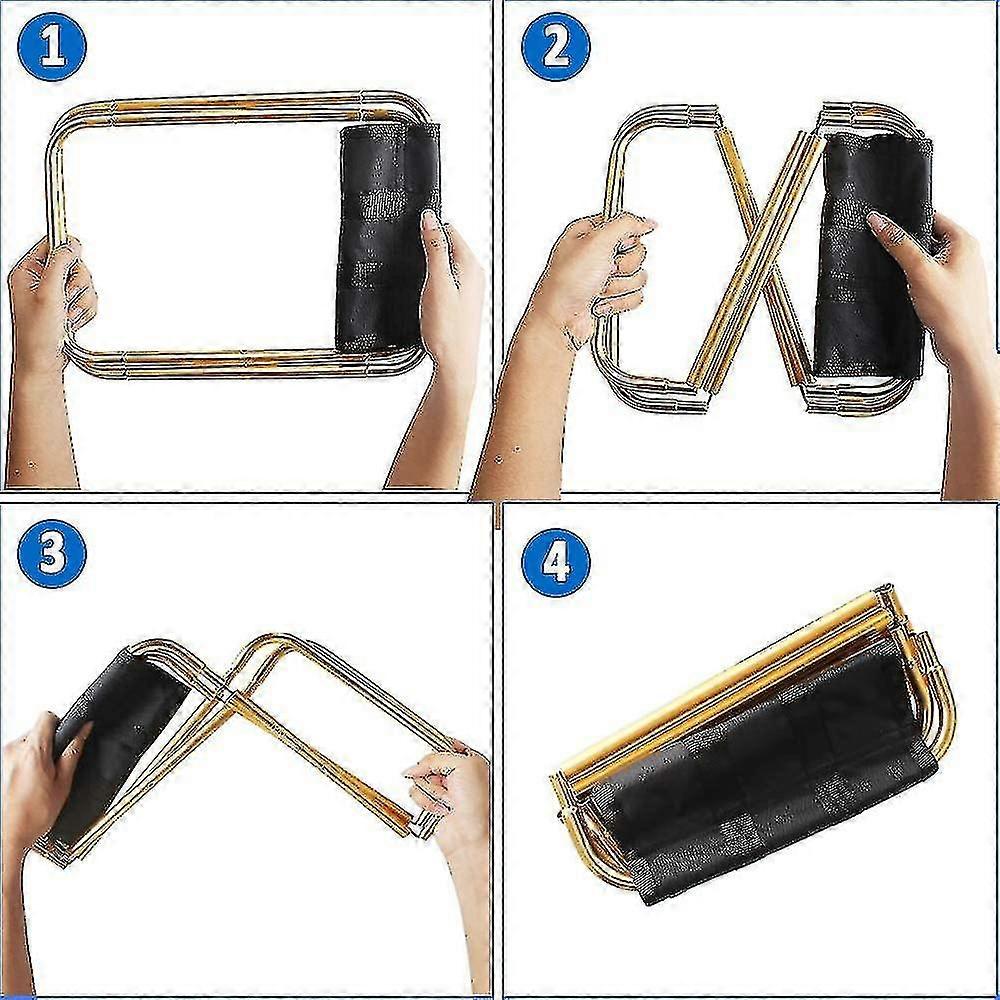 1

2

3

4