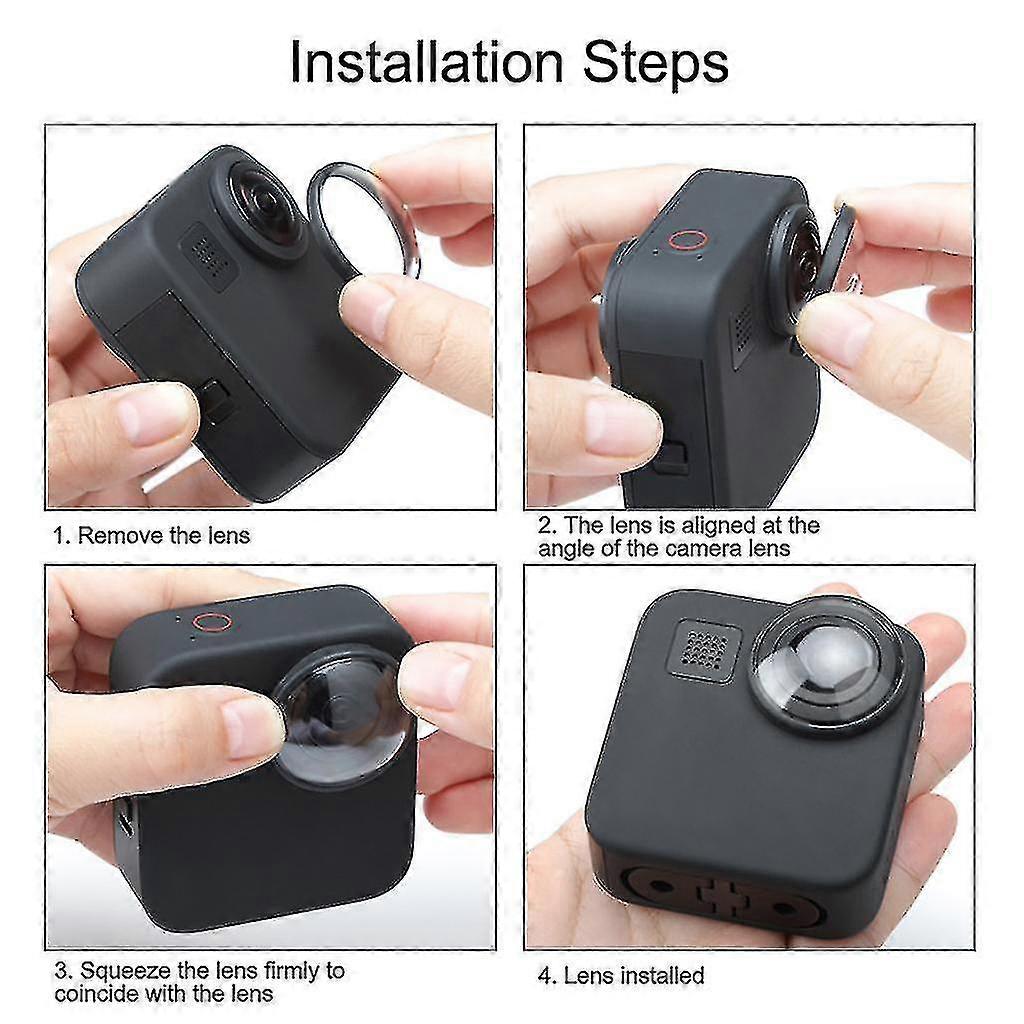 Installation Steps

1. Remove the lens

2. The lens is aligned at the angle of the camera lens

3. Squeeze the lens firmly to coincide with the lens

4. Lens installed