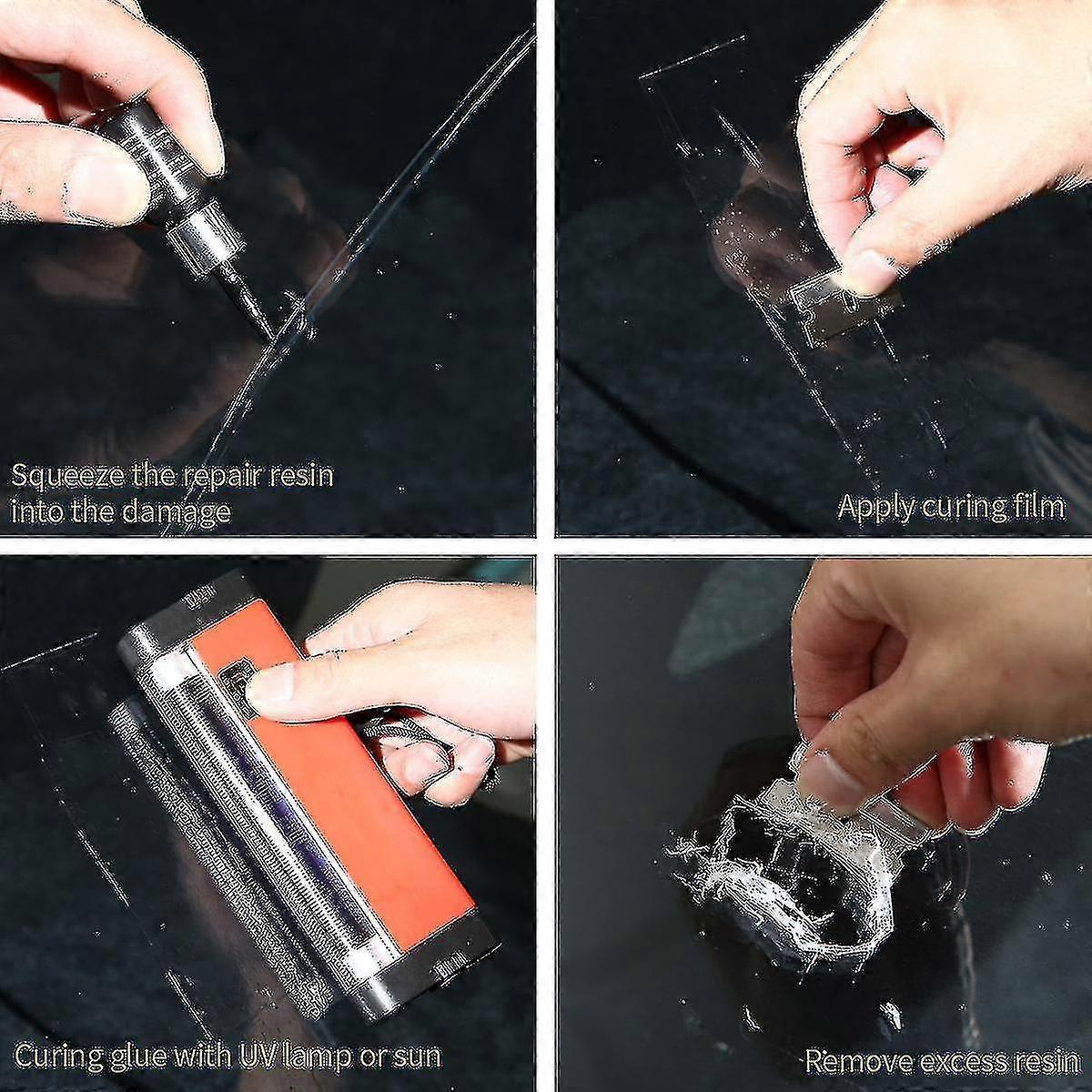 Squeeze the repair resin into the damage

Apply curing film

Curing glue with UV lamp or sun

Remove excess resin