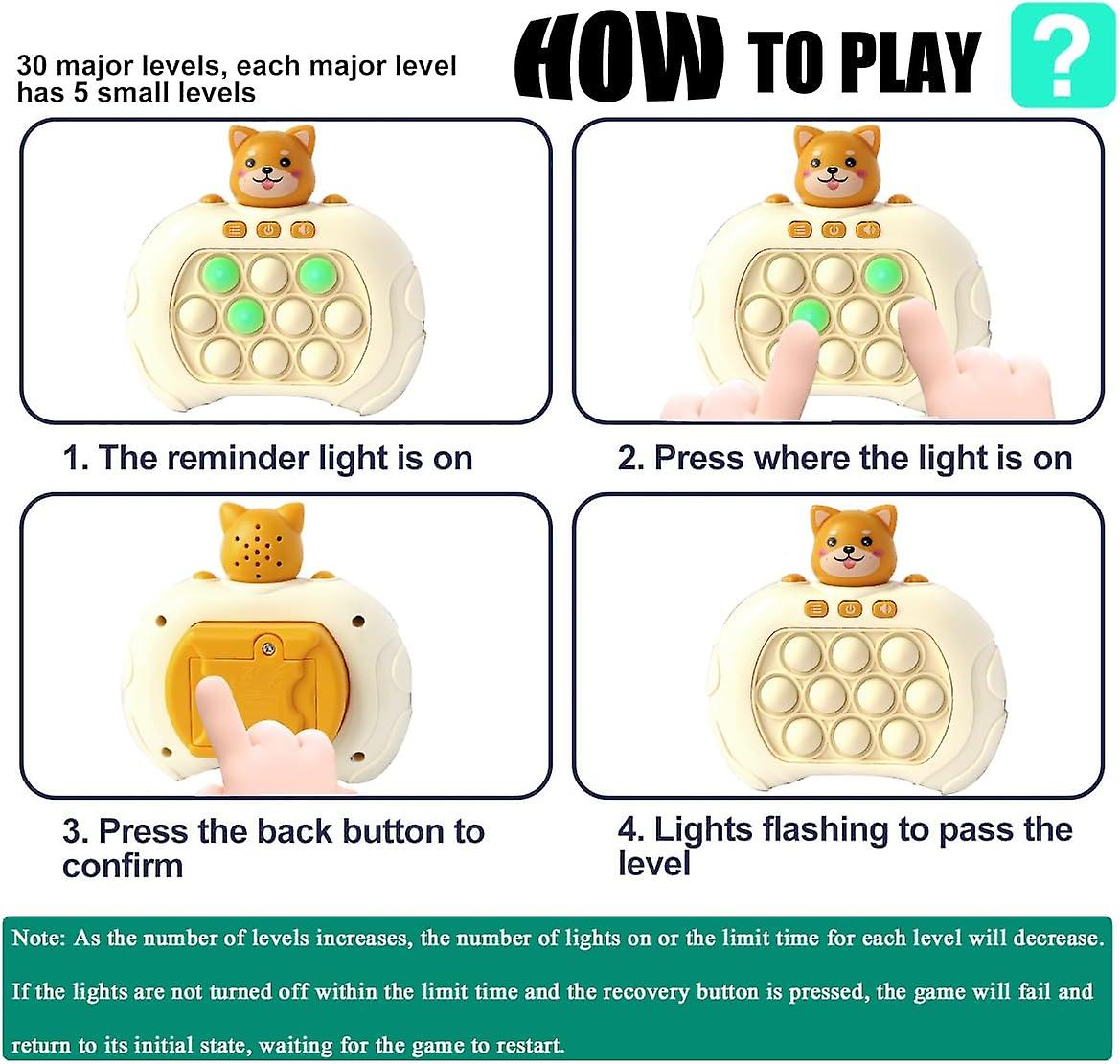 30 major levels, each major level has 5 small levels

HOW TO PLAY ?

1. The reminder light is on

2. Press where the light is on

3. Press the back button to confirm

4. Lights flashing to pass the level

Note: As the number of levels increases, the number of lights on or the limit time for each level will decrease. If the lights are not turned off within the limit time and the recovery button is pressed, the game will fail and return to its initial state, waiting for the game to restart.