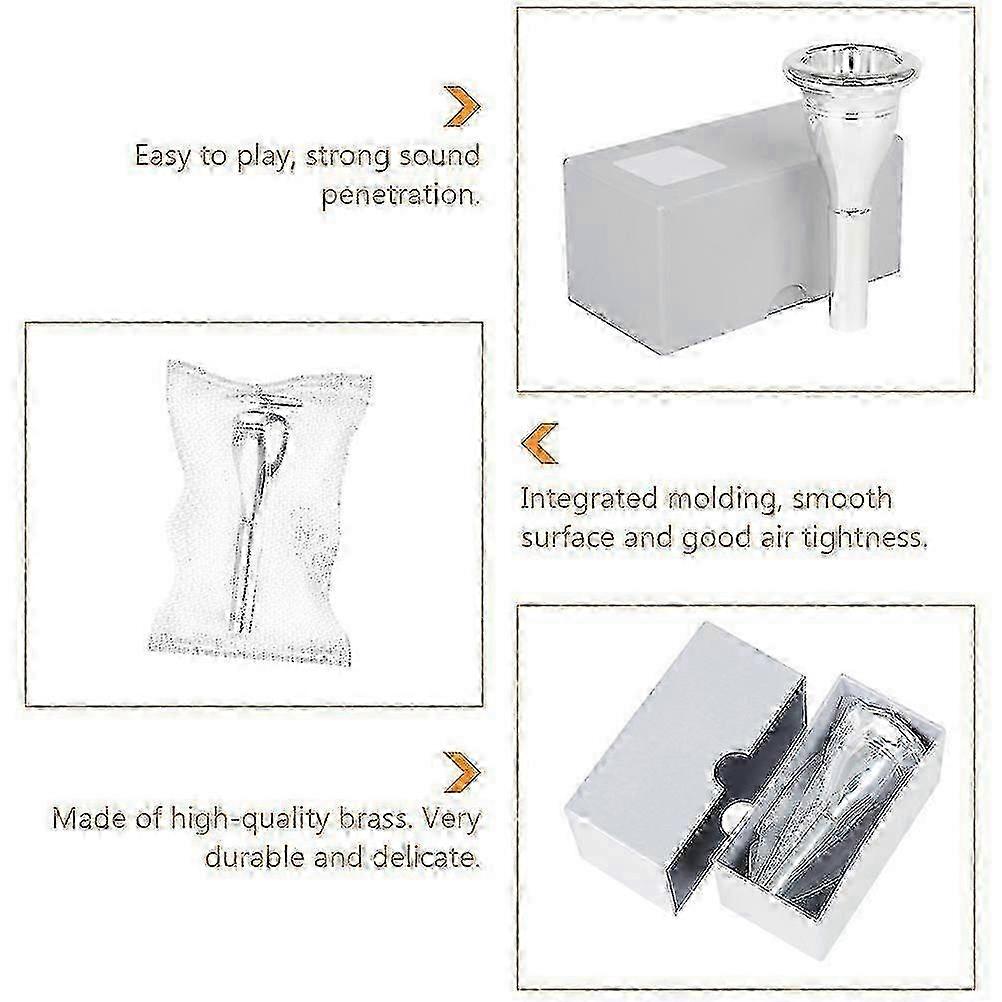 Easy to play, strong sound penetration.

Integrated molding, smooth surface and good air tightness.

Made of high-quality brass. Very durable and delicate.