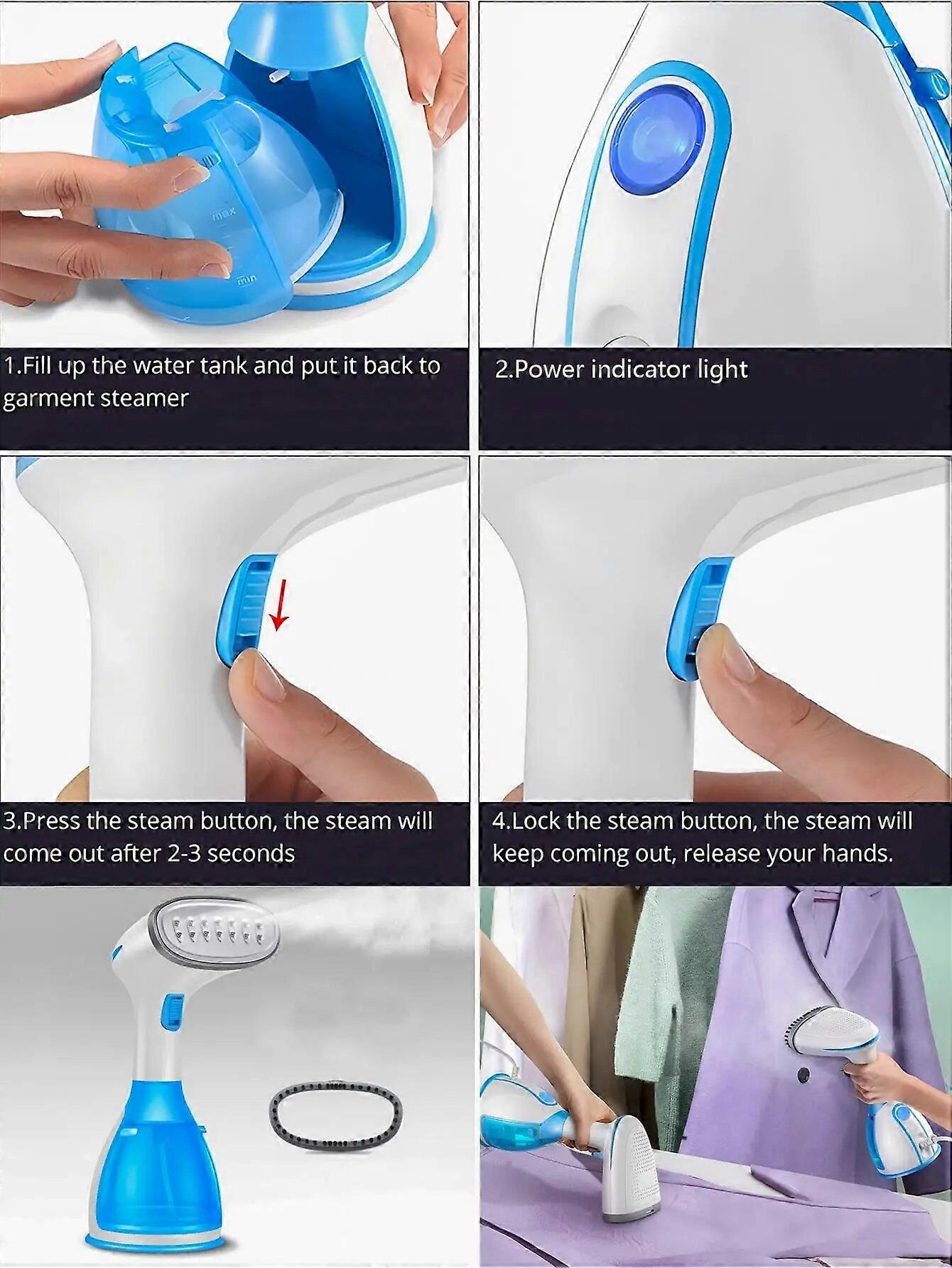 max

min

1.Fill up the water tank and put it back to garment steamer

2.Power indicator light

3.Press the steam button, the steam will come out after 2-3 seconds

4.Lock the steam button, the steam will keep coming out, release your hands.