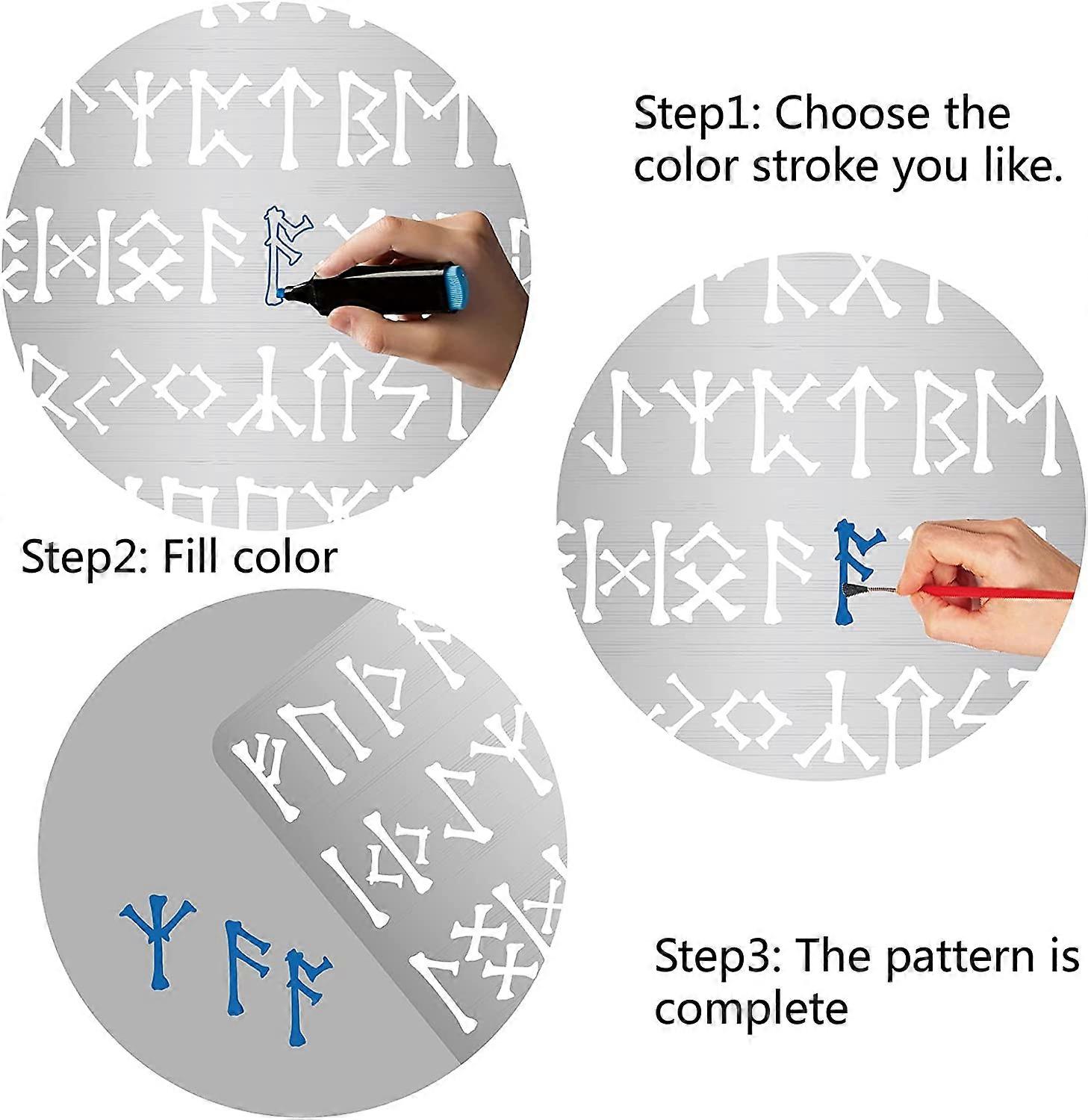 Step1: Choose the color stroke you like.

Step2: Fill color

Step3: The pattern is complete