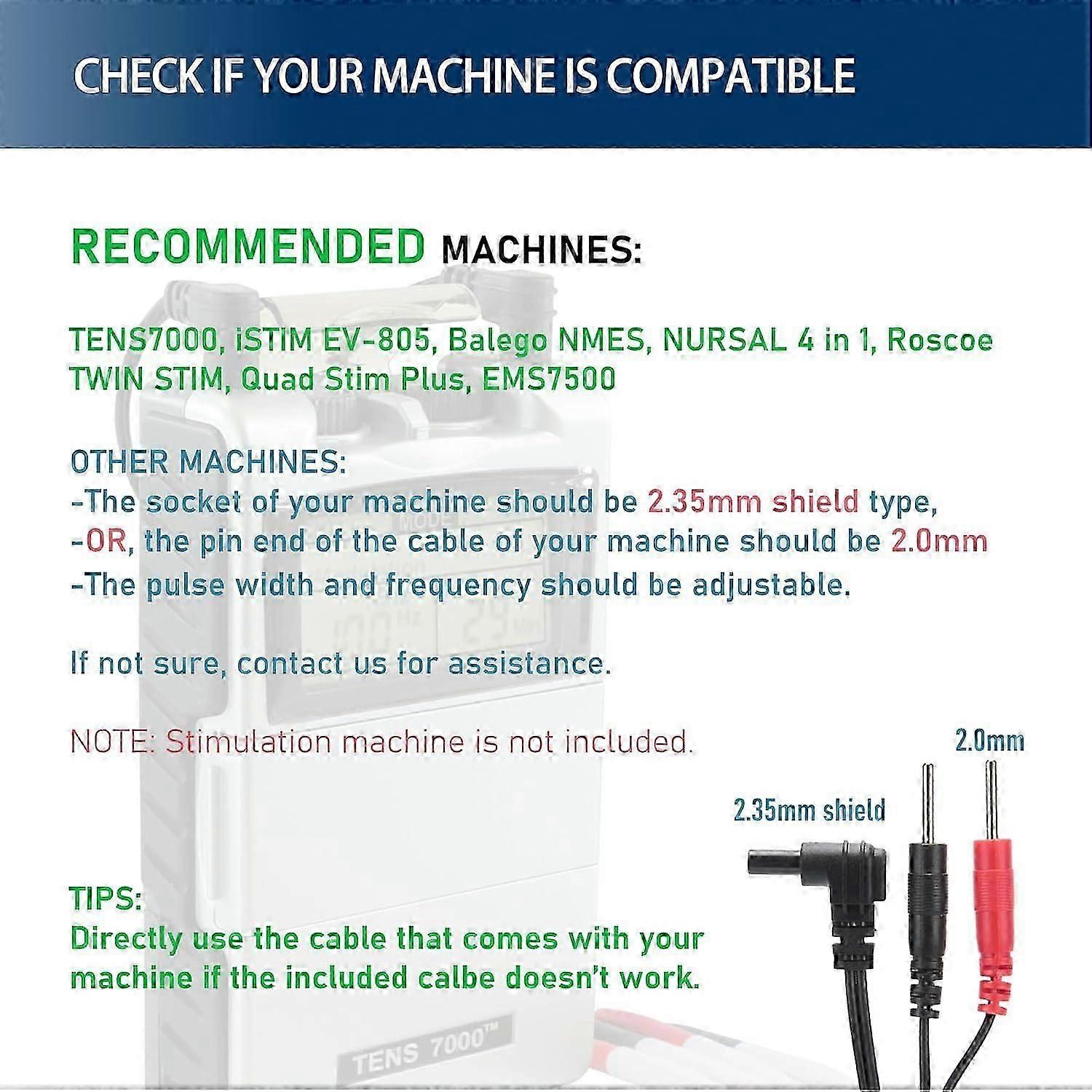 CHECK IF YOUR MACHINE IS COMPATIBLE

RECOMMENDED MACHINES:

TENS7000, iSTIM EV-805, Balego NMES, NURSAL 4 in 1, Roscoe TWIN STIM, Quad Stim Plus, EMS7500

OTHER MACHINES:
-The socket of your machine should be 2.35mm shield type,
-OR, the pin end of the cable of your machine should be 2.0mm
-The pulse width and frequency should be adjustable.

If not sure, contact us for assistance.

NOTE: Stimulation machine is not included.

2.0mm

2.35mm shield

TIPS:
Directly use the cable that comes with your machine if the included calbe doesn't work.

TENS 7000™