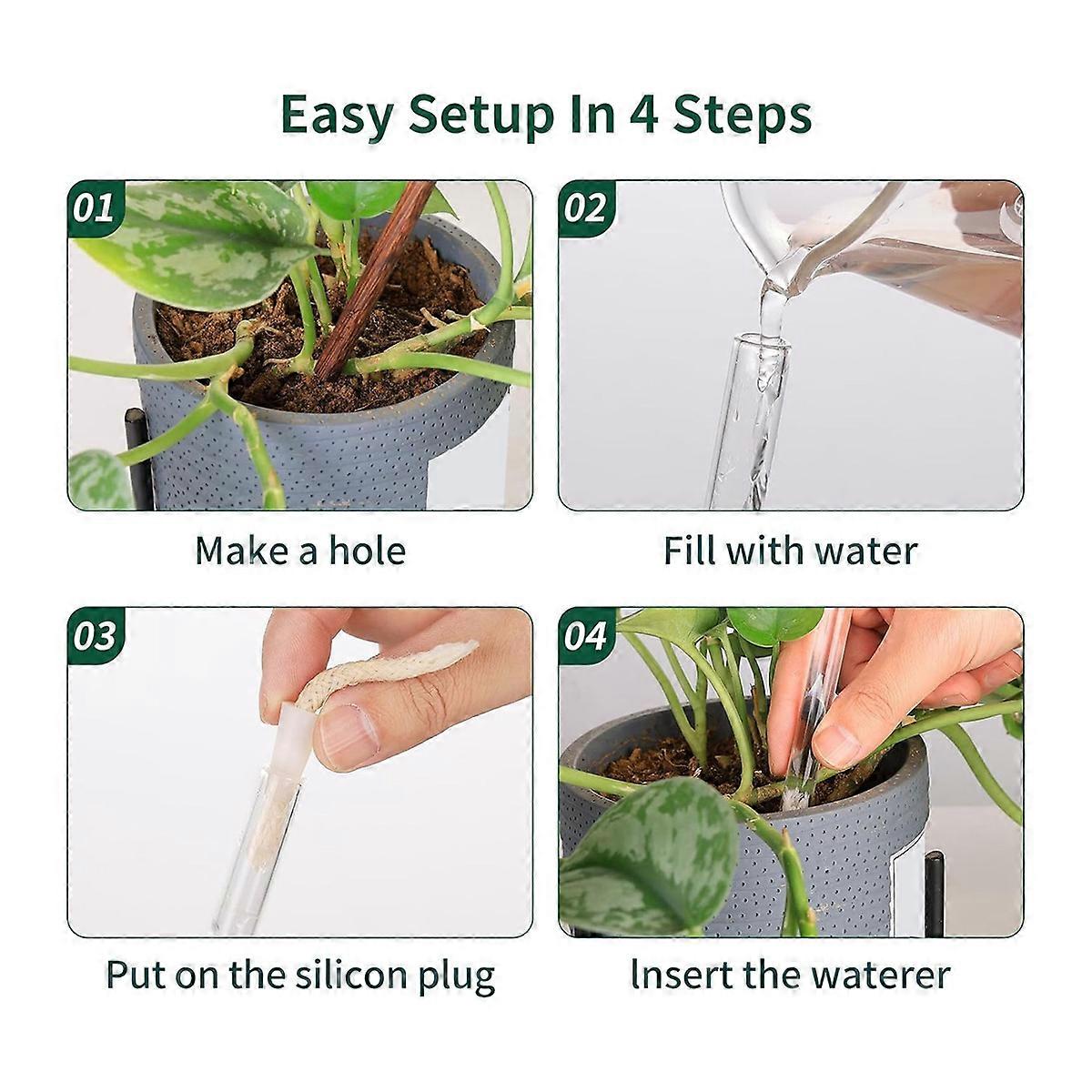 Easy Setup In 4 Steps

01

Make a hole

02

Fill with water

03

Put on the silicon plug

04

Insert the waterer