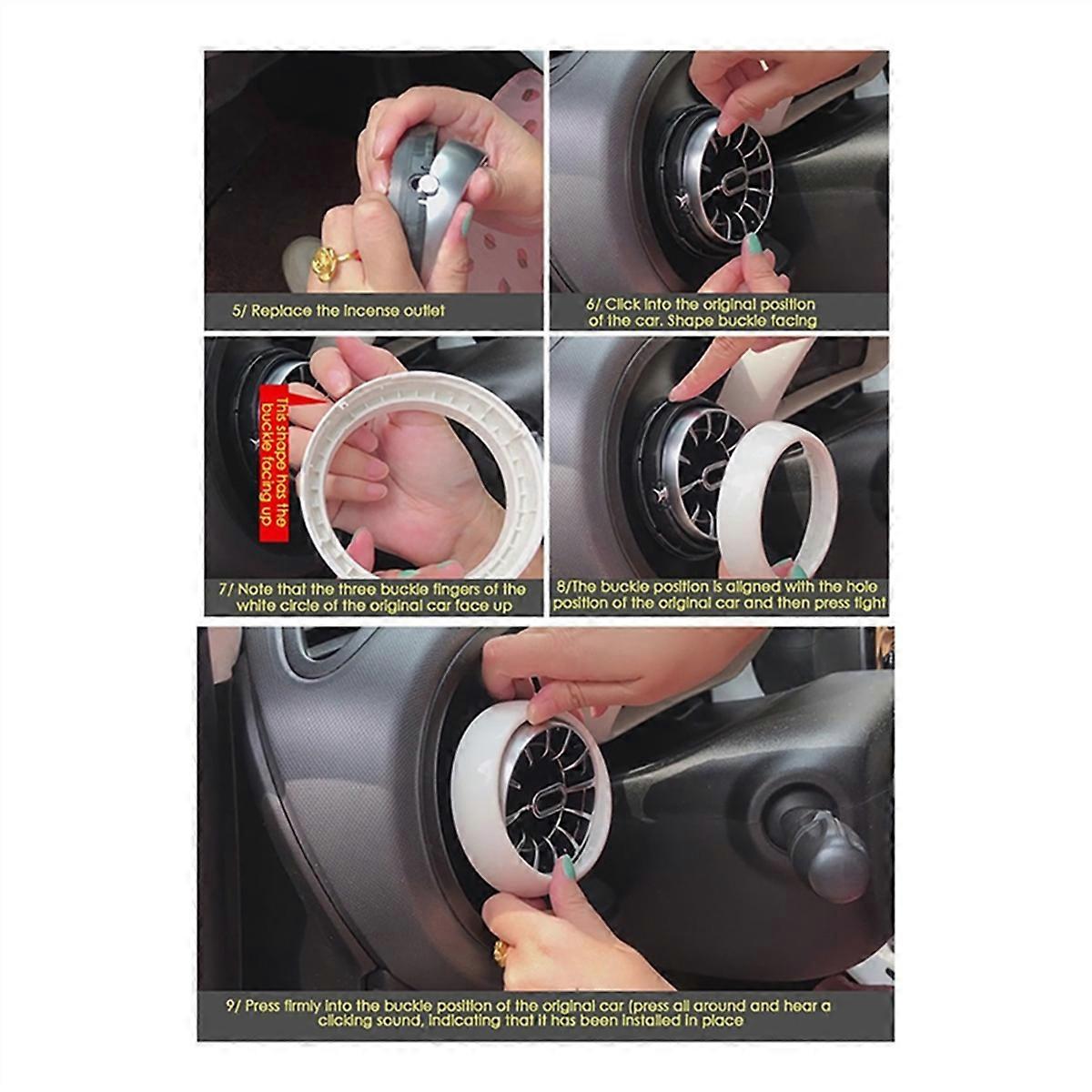 5/ Replace the incense outlet

6/ Click into the original position of the car. Shape buckle facing

This shape has the buckle facing up

7/ Note that the three buckle fingers of the white circle of the original car face up

8/The buckle position is aligned with the hole position of the original car and then press tight

9/ Press firmly into the buckle position of the original car (press all around and hear a clicking sound, indicating that it has been installed in place