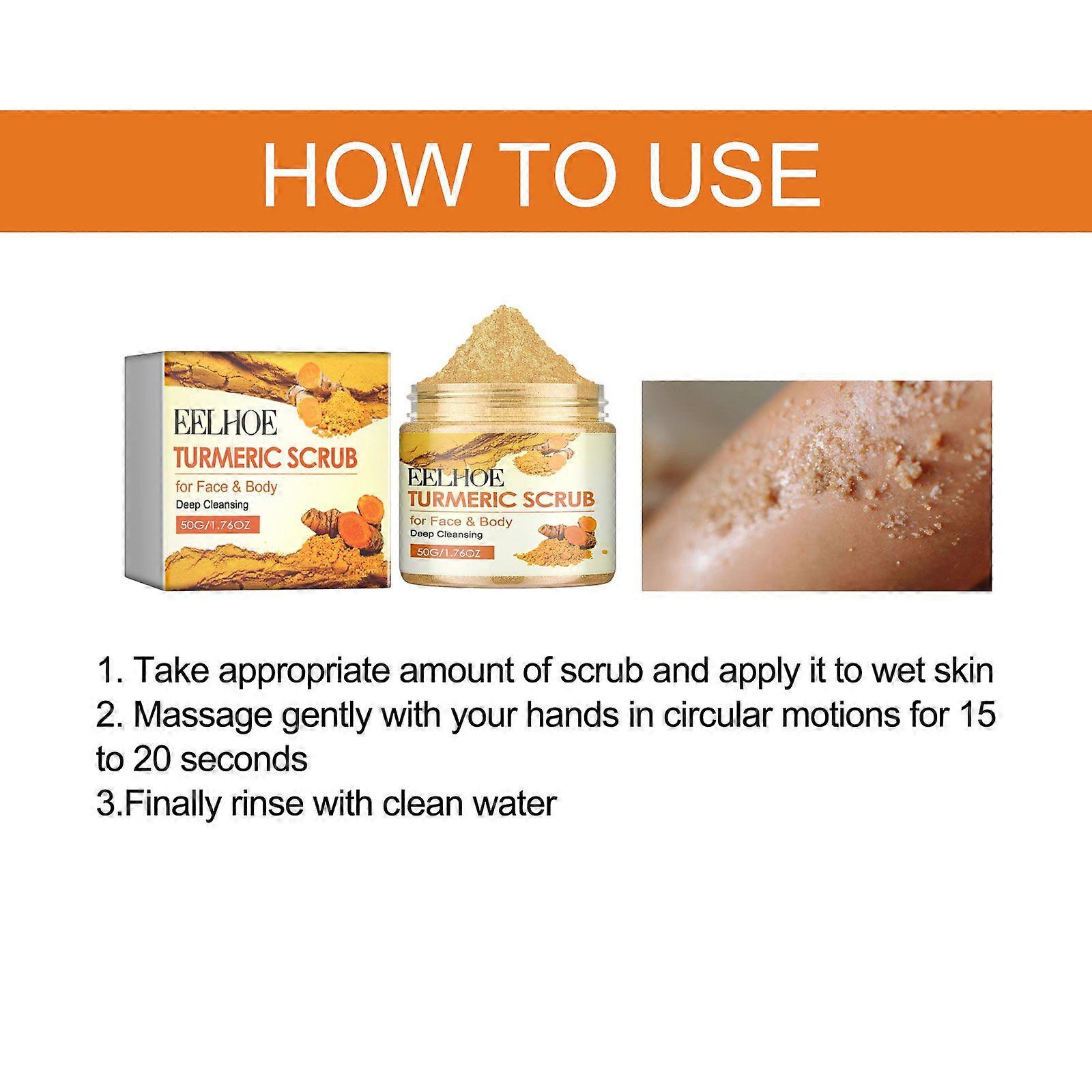 HOW TO USE

EELHOE
TURMERIC SCRUB
for Face & Body
Deep Cleansing
50G/1.76OZ

EELHOE
TURMERIC SCRUB
for Face & Body
Deep Cleansing
50G/1.76OZ

1. Take appropriate amount of scrub and apply it to wet skin
2. Massage gently with your hands in circular motions for 15 to 20 seconds
3.Finally rinse with clean water