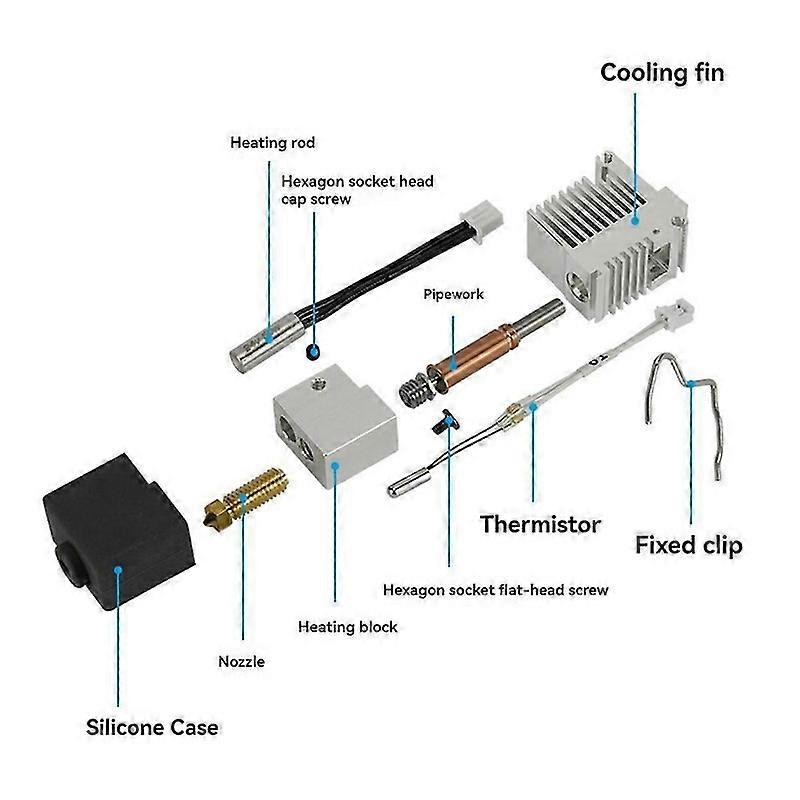 Cooling fin

Heating rod

Hexagon socket head cap screw

Pipework

Thermistor

Fixed clip

Hexagon socket flat-head screw

Heating block

Nozzle

Silicone Case