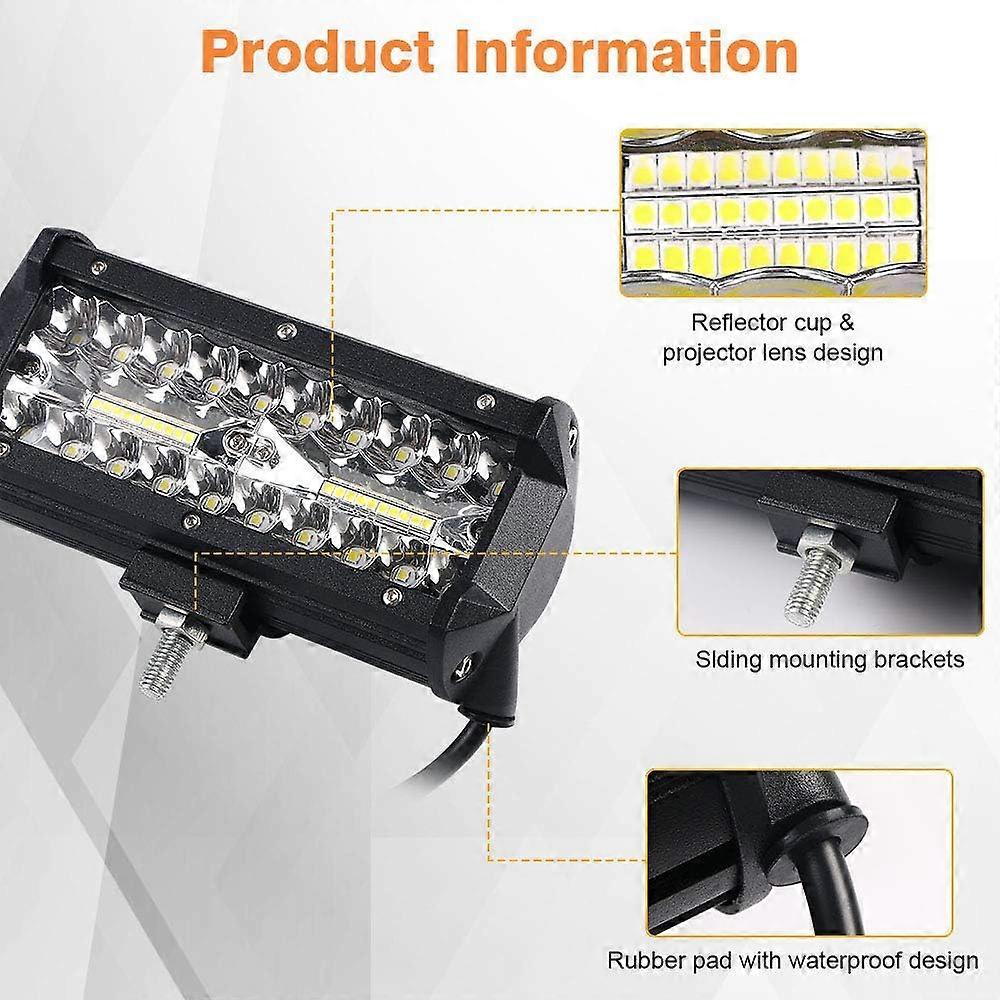 Product Information

Reflector cup & projector lens design

Slding mounting brackets

Rubber pad with waterproof design