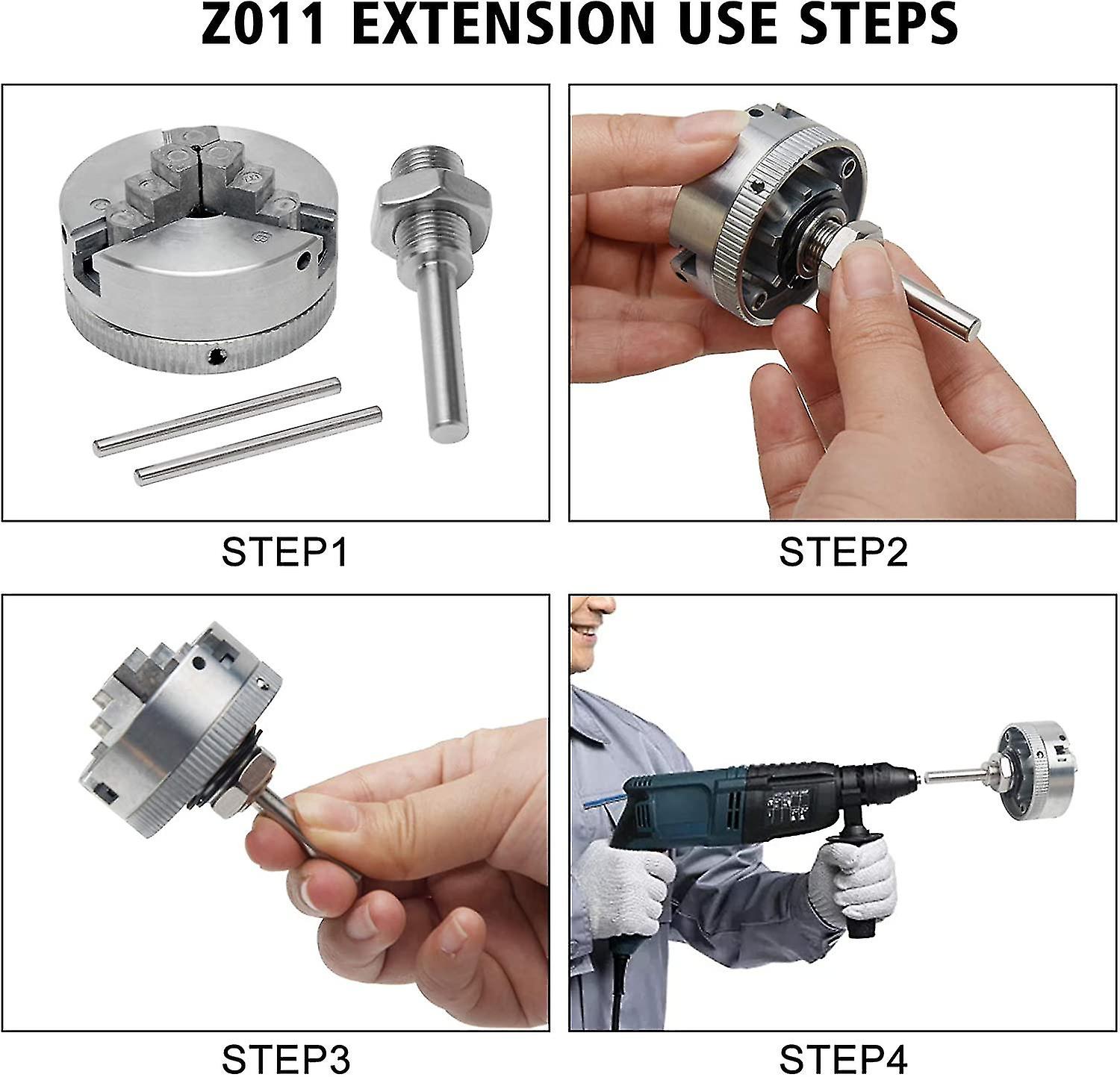 Z011 EXTENSION USE STEPS

STEP1

STEP2

STEP3

STEP4