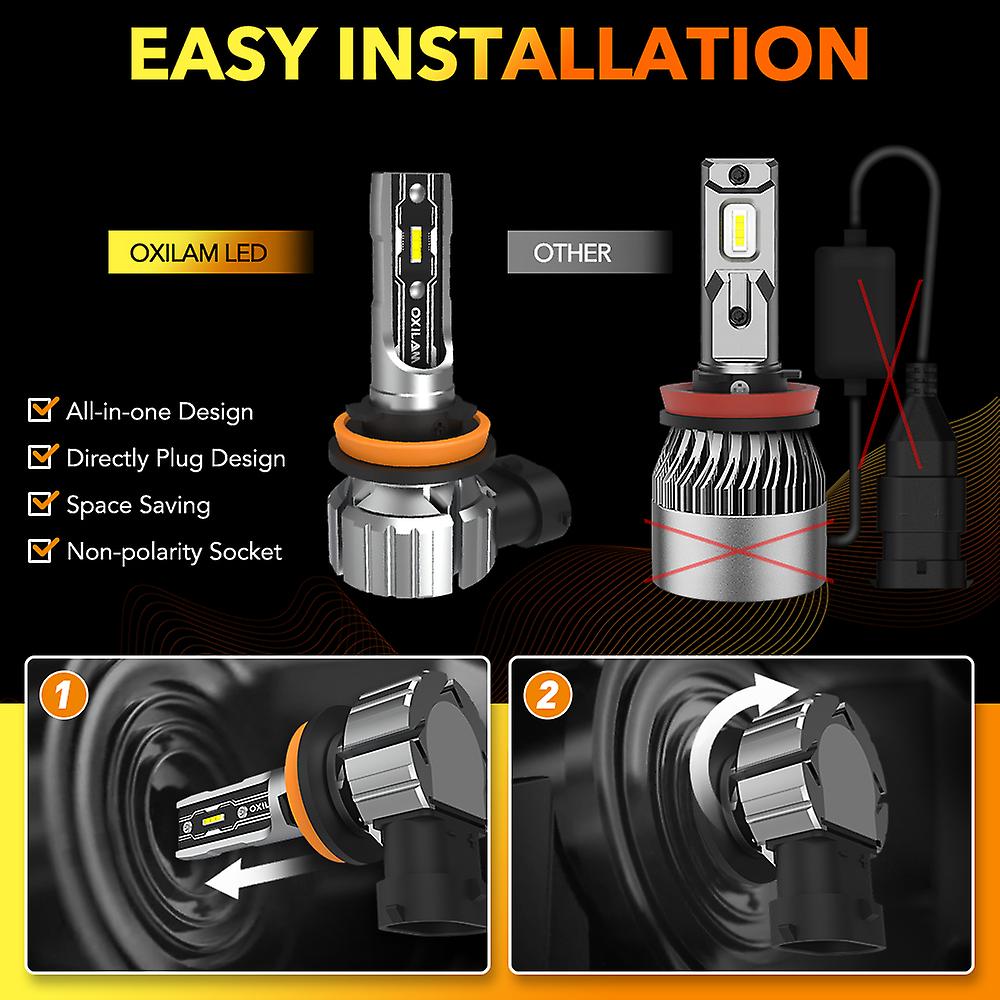 EASY INSTALLATION

OXILAM LED

OXILAM

OTHER

All-in-one Design
Directly Plug Design
Space Saving
Non-polarity Socket

1

OXILAM

2