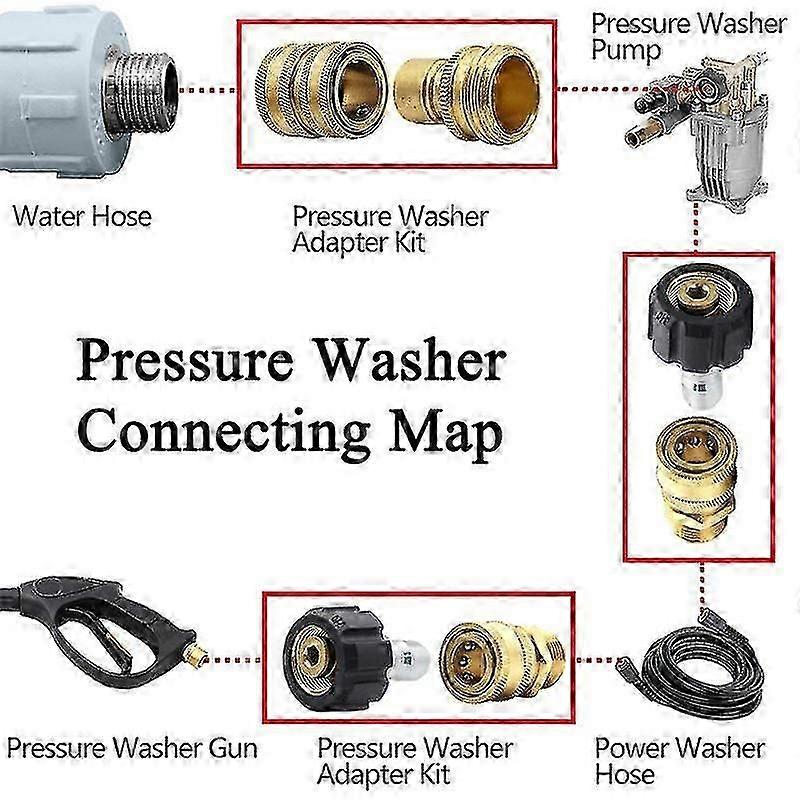 Pressure Washer Pump

Water Hose

Pressure Washer Adapter Kit

Pressure Washer Connecting Map

Pressure Washer Gun

Pressure Washer Adapter Kit

Power Washer Hose