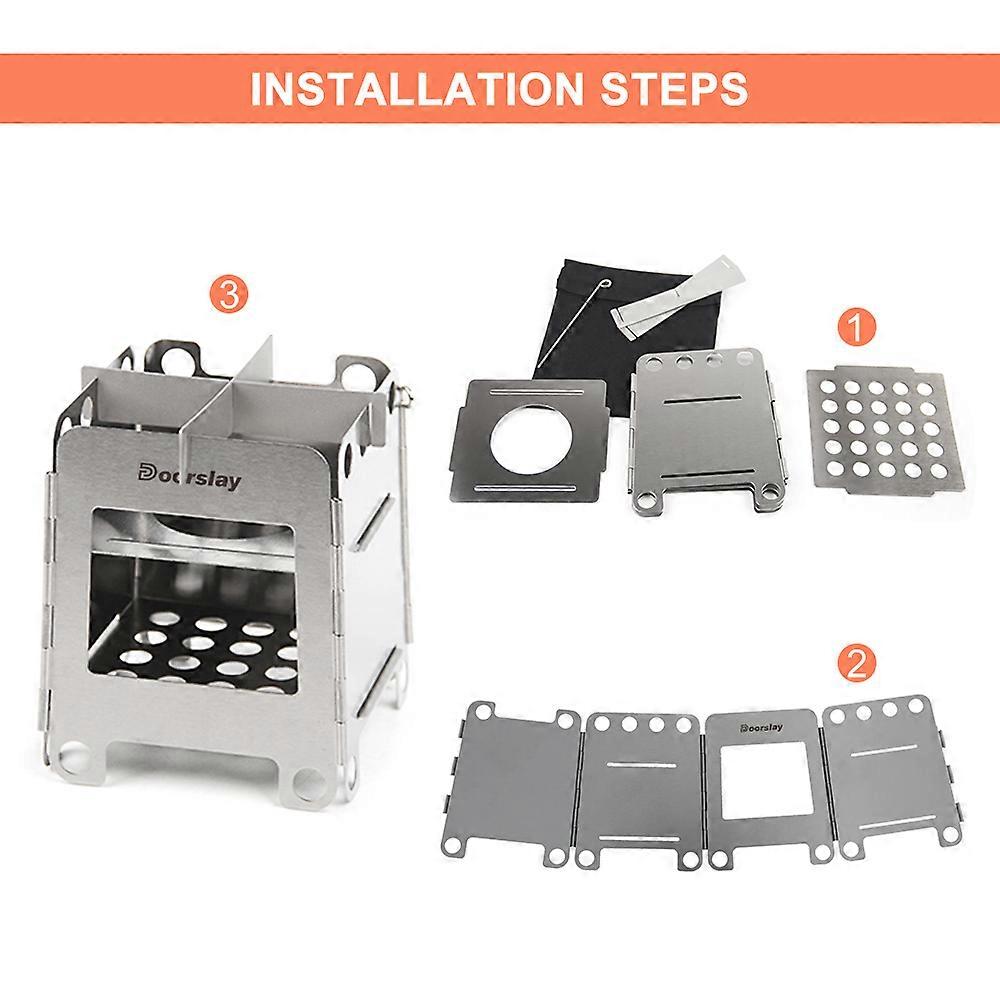 INSTALLATION STEPS

3

Doorslay

1

2

Doorslay