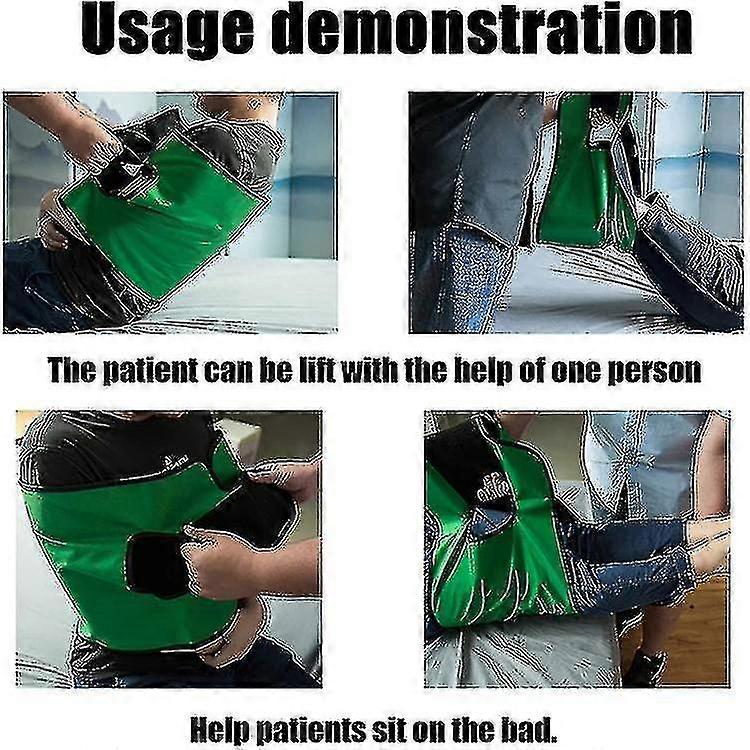 Usage demonstration

The patient can be lift with the help of one person

Help patients sit on the bad.