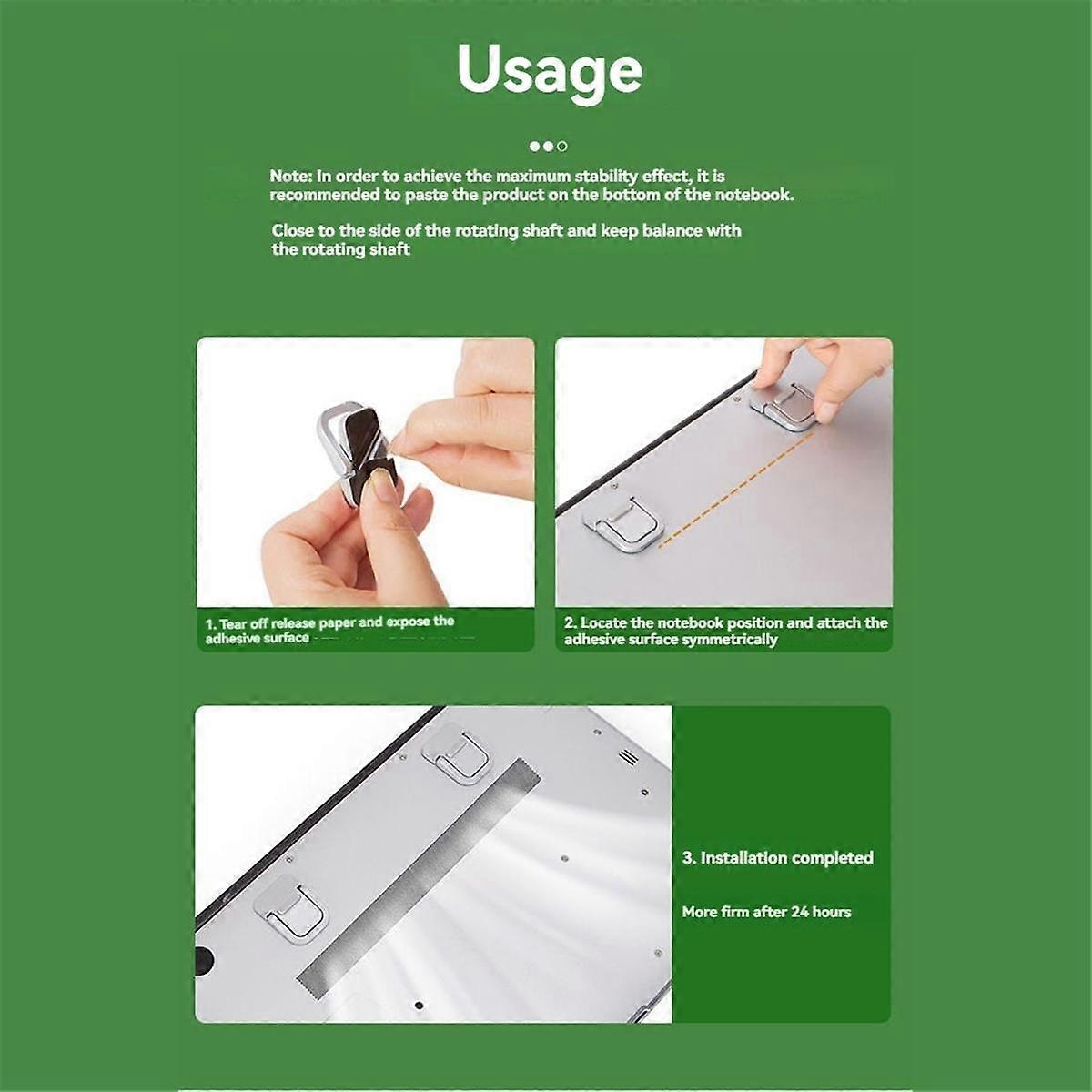 Usage

Note: In order to achieve the maximum stability effect, it is recommended to paste the product on the bottom of the notebook.

Close to the side of the rotating shaft and keep balance with the rotating shaft

1. Tear off release paper and expose the adhesive surface

2. Locate the notebook position and attach the adhesive surface symmetrically

3. Installation completed

More firm after 24 hours