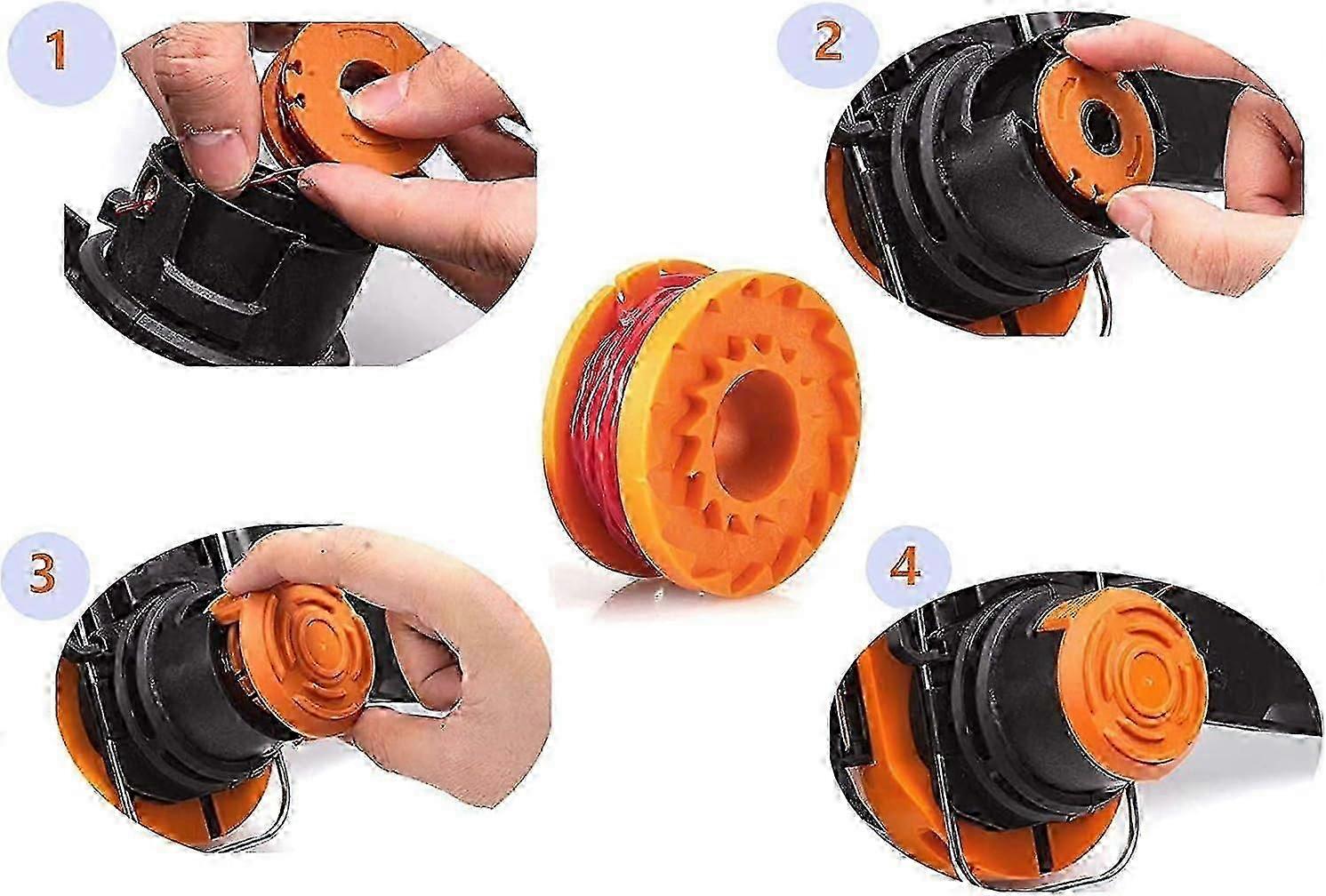 1

2

3

4